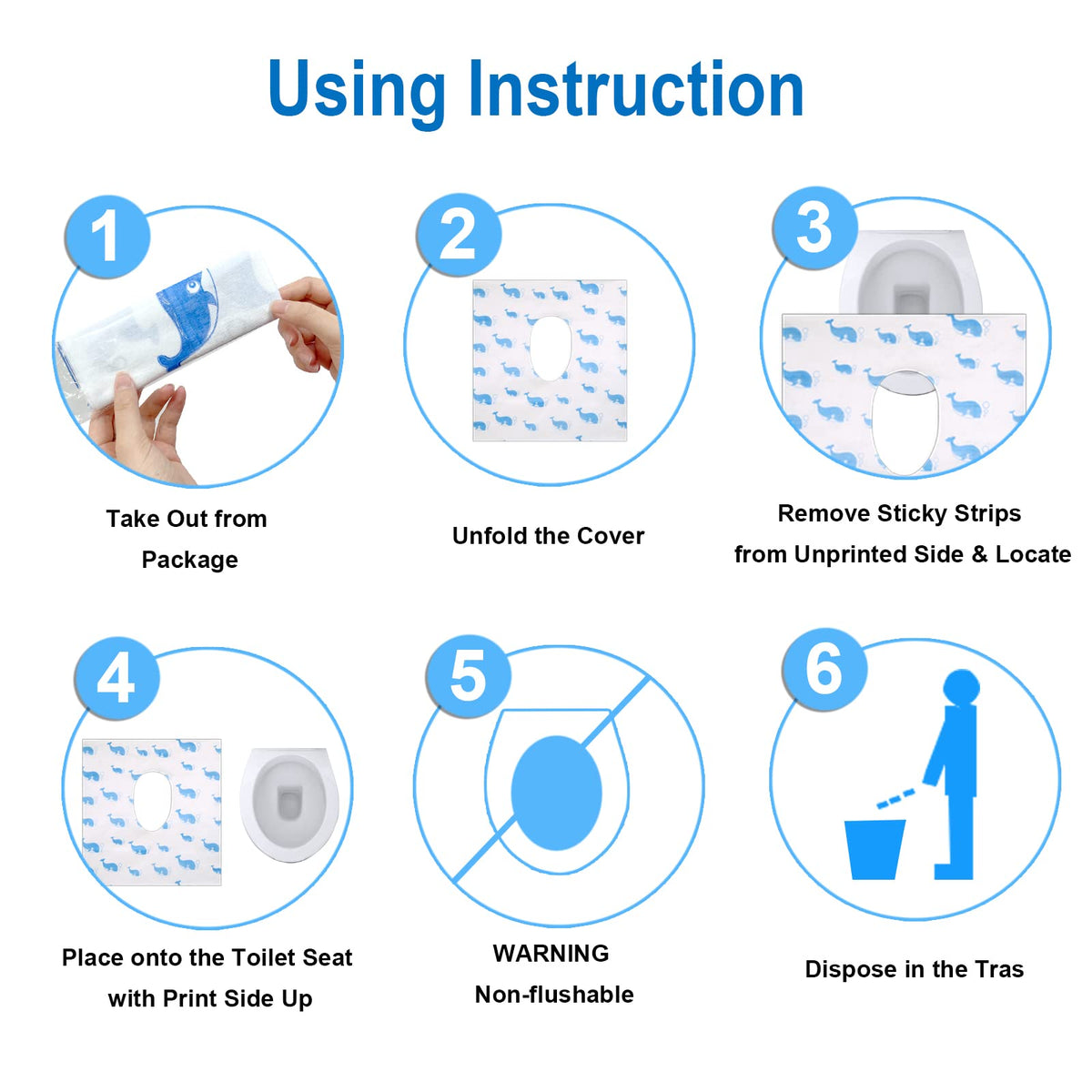 Using Instruction

1

Take Out from Package

2

Unfold the Cover

3

Remove Sticky Strips from Unprinted Side & Locate

4

Place onto the Toilet Seat with Print Side Up

5

WARNING Non-flushable

6

Dispose in the Tras