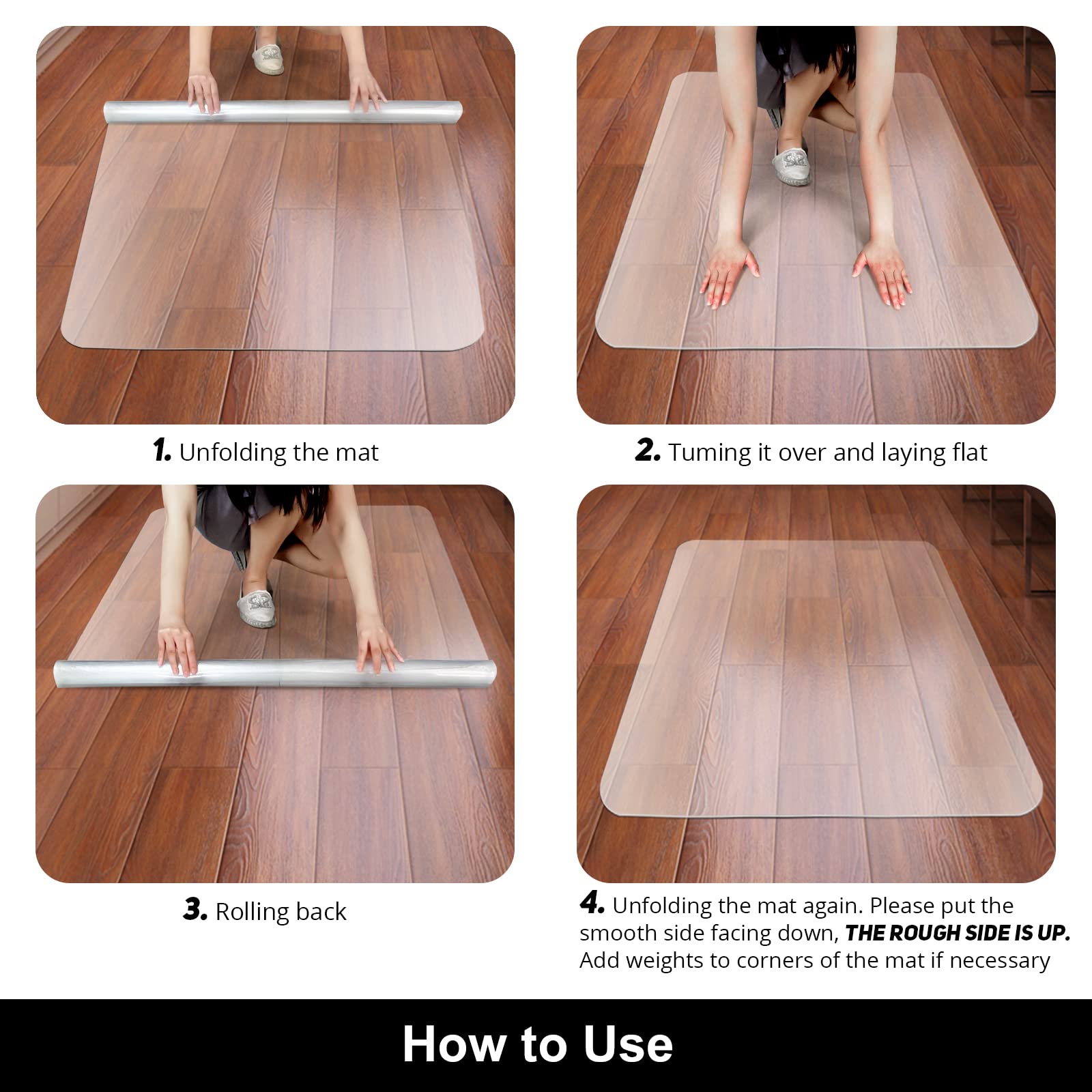 1. Unfolding the mat

2. Tuming it over and laying flat

3. Rolling back

4. Unfolding the mat again. Please put the smooth side facing down, THE ROUGH SIDE IS UP. Add weights to corners of the mat if necessary

How to Use