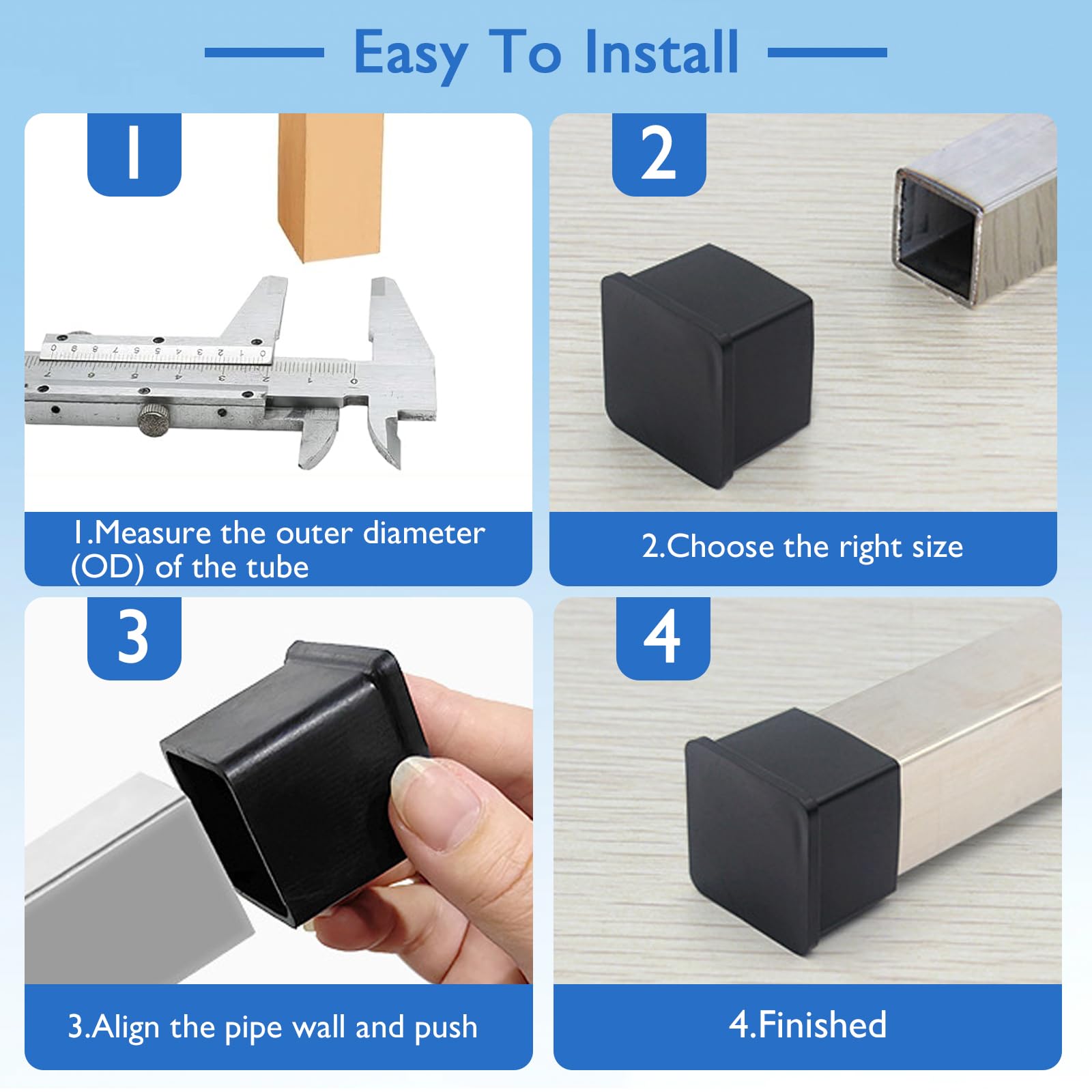 Easy To Install

1

1.Measure the outer diameter (OD) of the tube

2

2.Choose the right size

3

3.Align the pipe wall and push

4

4.Finished