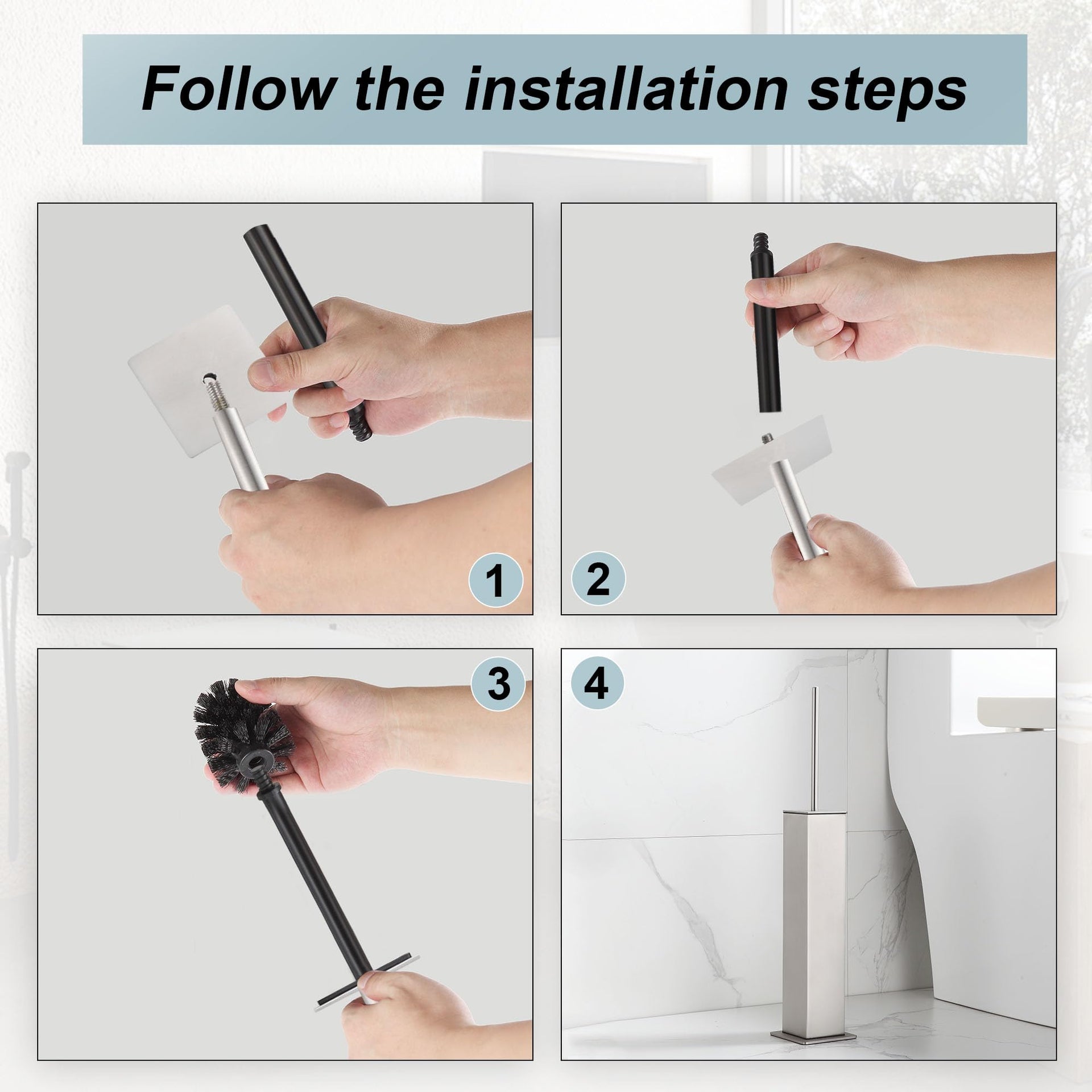 Follow the installation steps

1

2

3

4