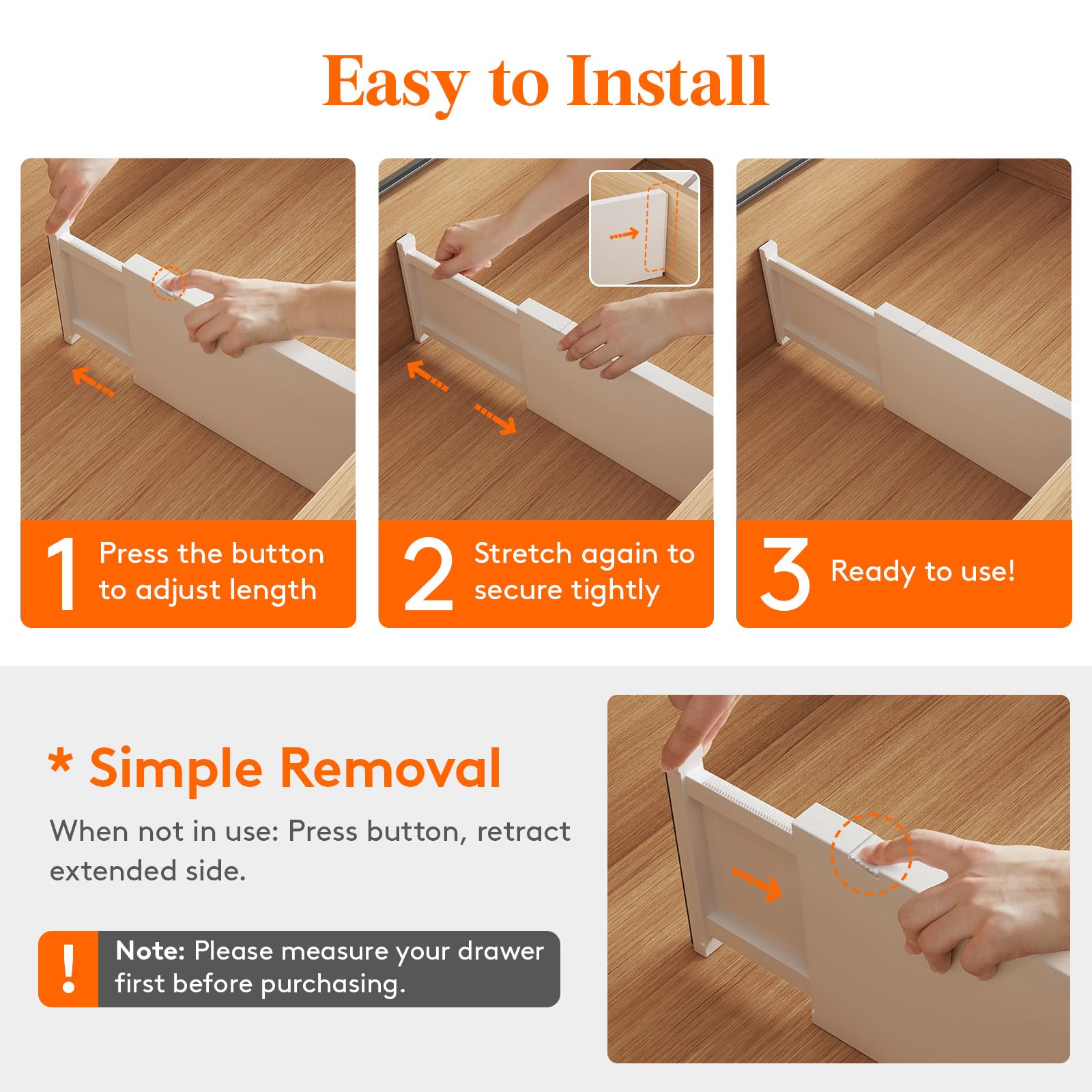 Easy to Install

1 Press the button to adjust length

2 Stretch again to secure tightly

3 Ready to use!

* Simple Removal

When not in use: Press button, retract extended side.

! Note: Please measure your drawer first before purchasing.