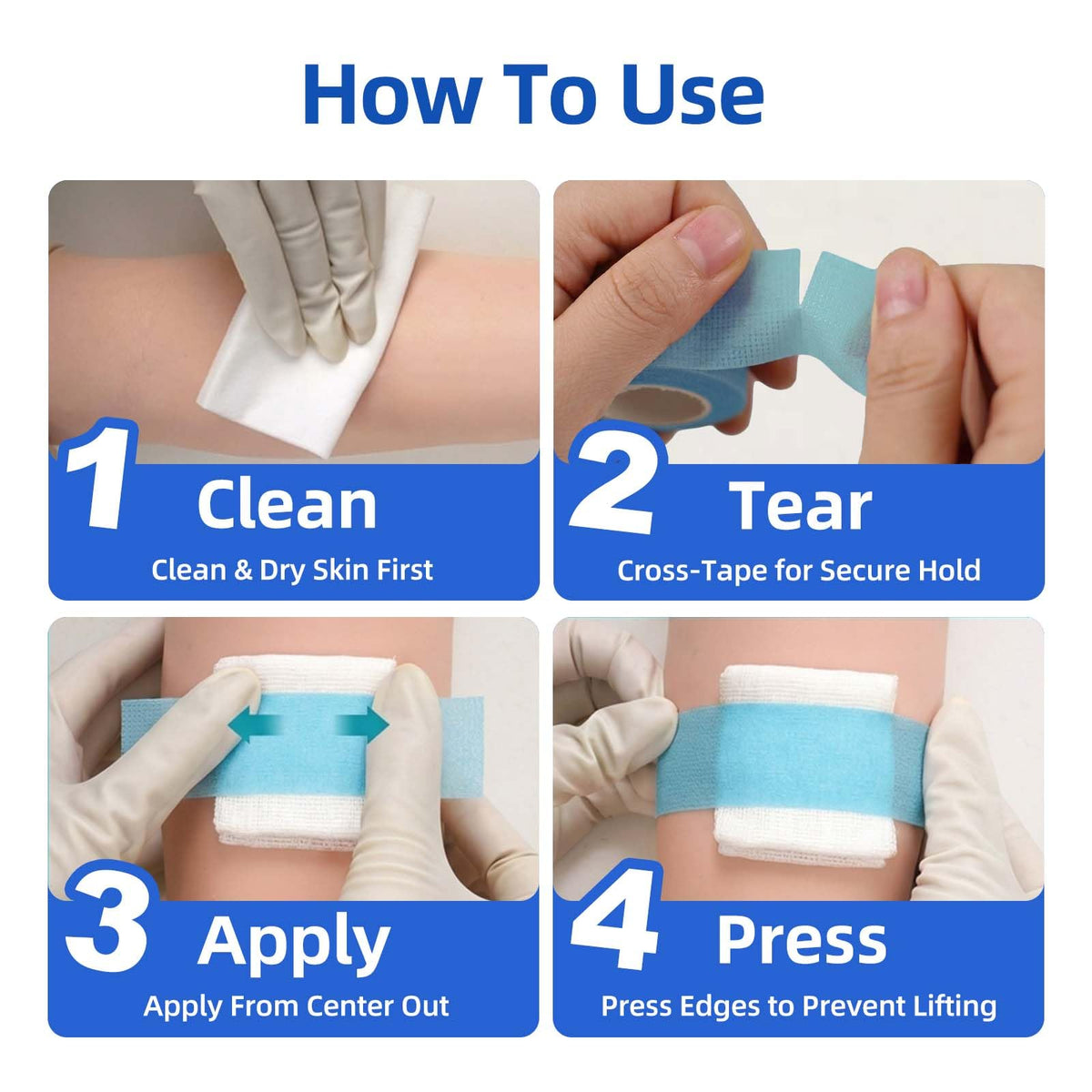 How To Use

1 Clean
Clean & Dry Skin First

2 Tear
Cross-Tape for Secure Hold

3 Apply
Apply From Center Out

4 Press
Press Edges to Prevent Lifting