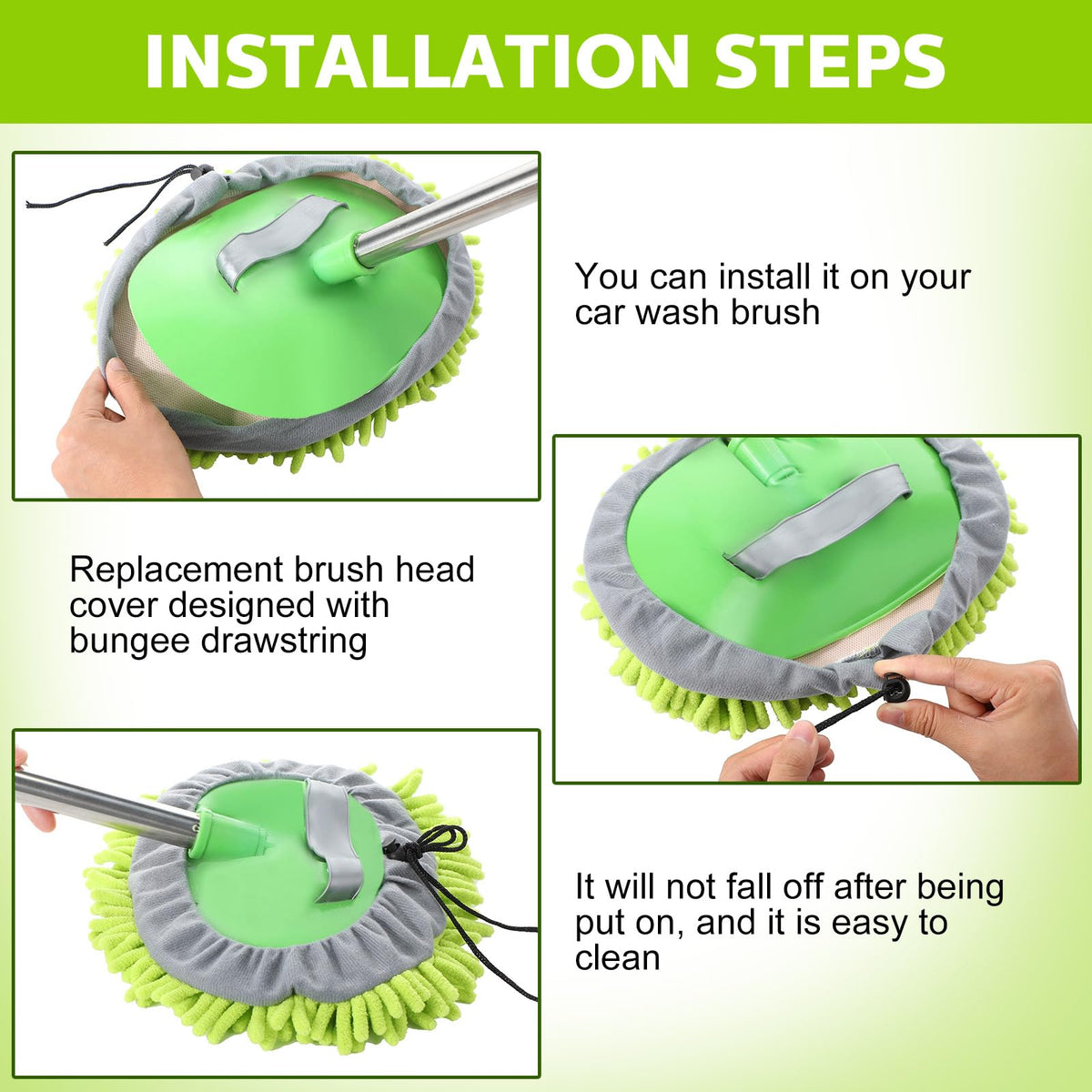 INSTALLATION STEPS

You can install it on your car wash brush

Replacement brush head cover designed with bungee drawstring

It will not fall off after being put on, and it is easy to clean