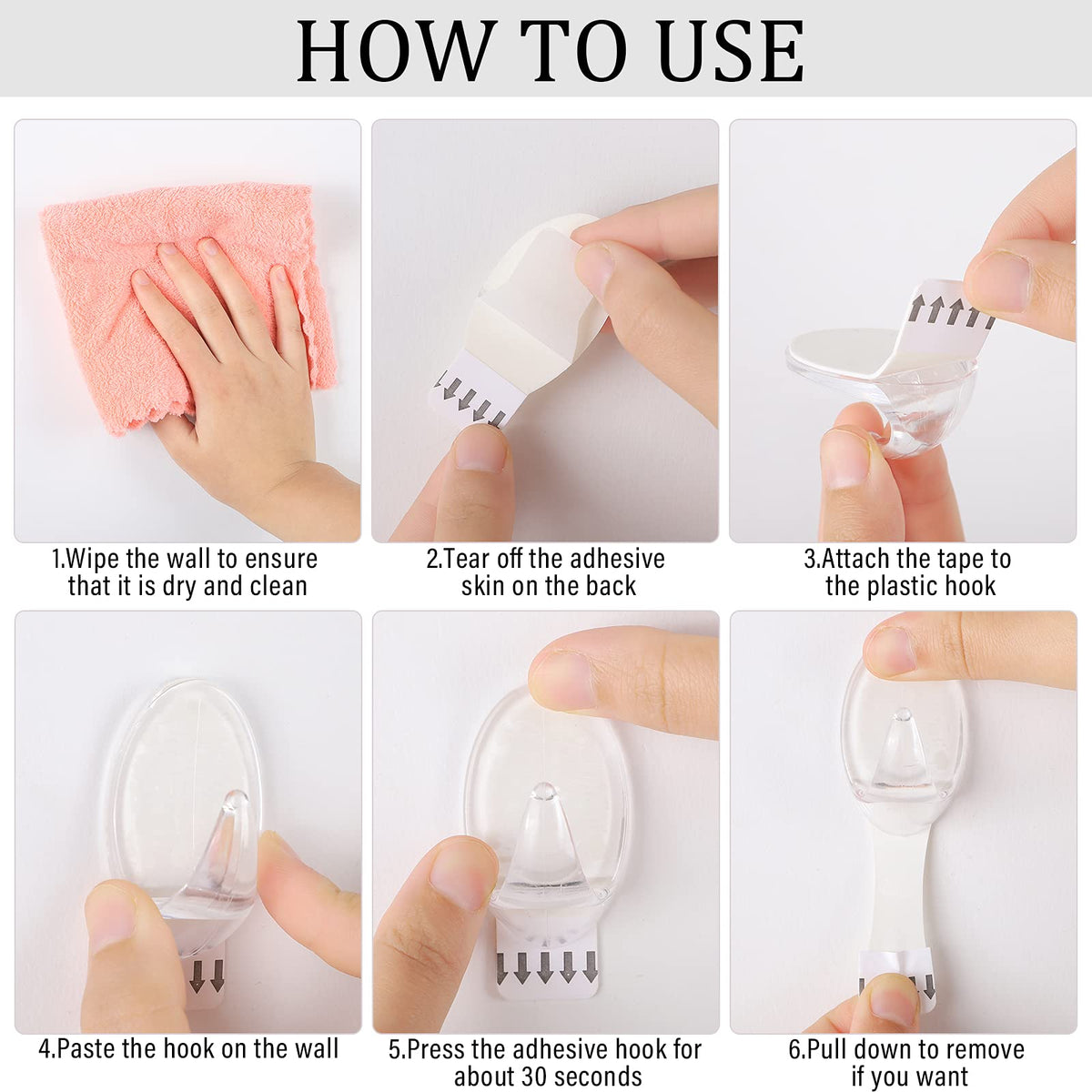 HOW TO USE

1.Wipe the wall to ensure that it is dry and clean

2.Tear off the adhesive skin on the back

3.Attach the tape to the plastic hook

4.Paste the hook on the wall

5.Press the adhesive hook for about 30 seconds

6.Pull down to remove if you want