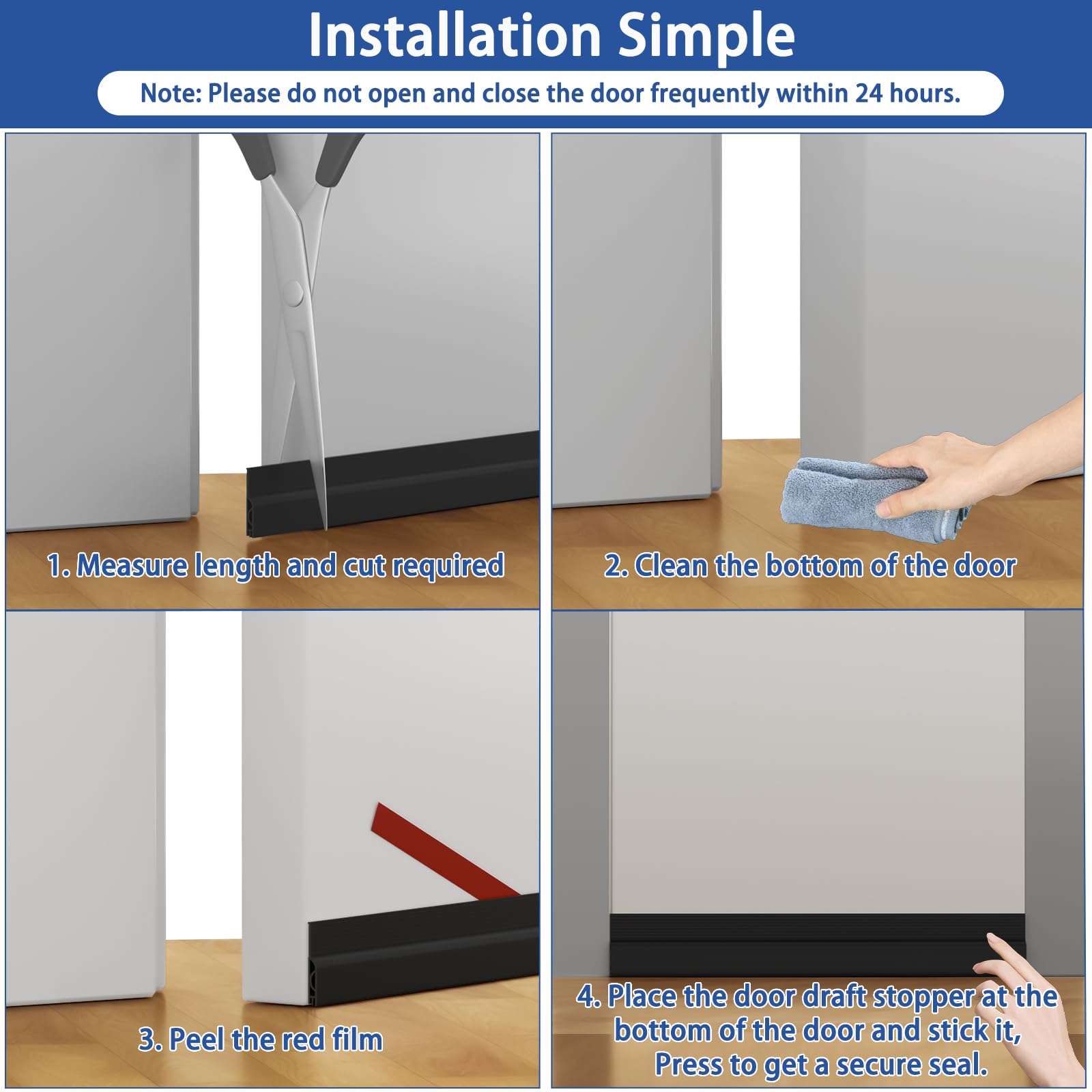 Installation Simple

Note: Please do not open and close the door frequently within 24 hours.

1. Measure length and cut required

2. Clean the bottom of the door

3. Peel the red film

4. Place the door draft stopper at the bottom of the door and stick it, Press to get a secure seal.