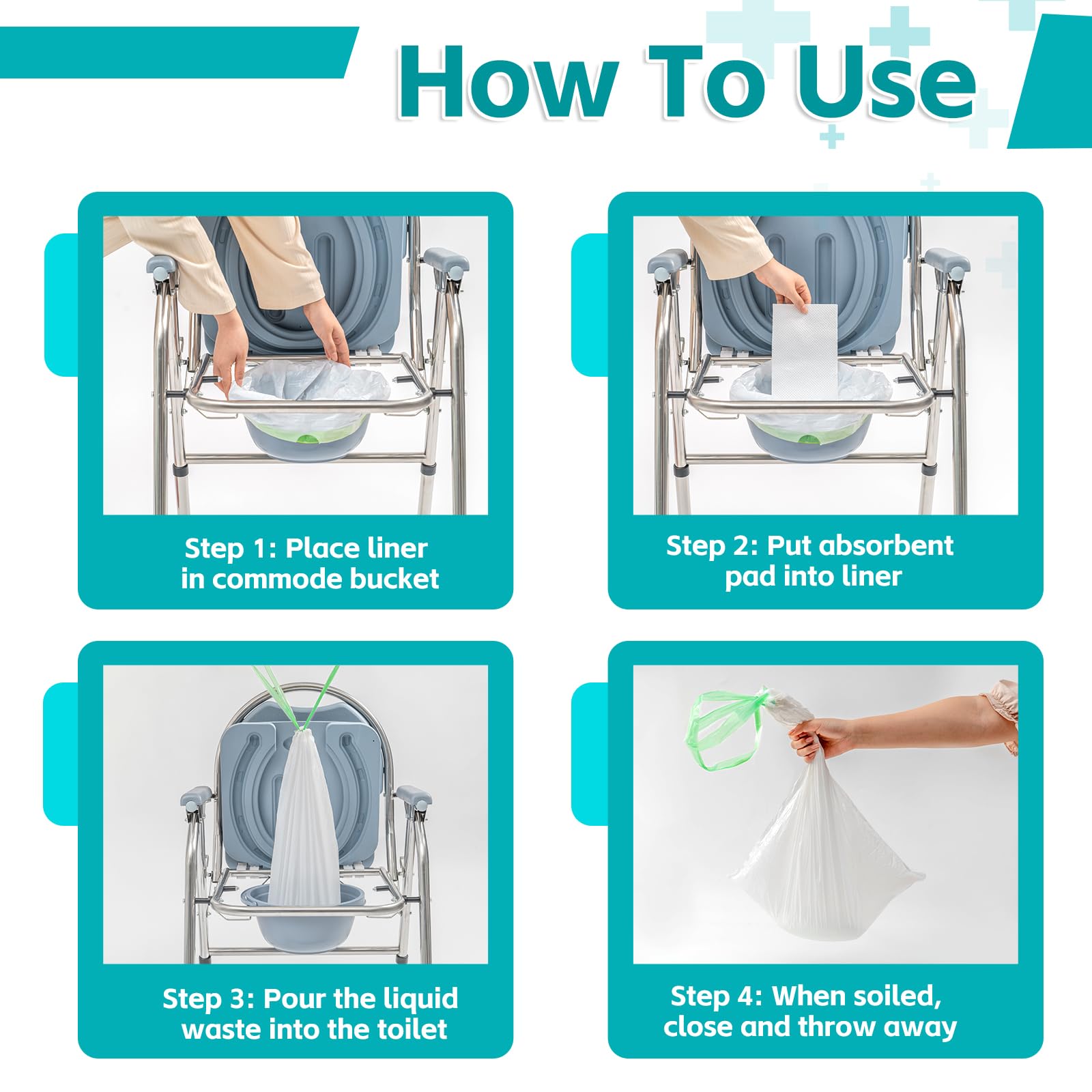 How To Use

Step 1: Place liner in commode bucket

Step 2: Put absorbent pad into liner

Step 3: Pour the liquid waste into the toilet

Step 4: When soiled, close and throw away