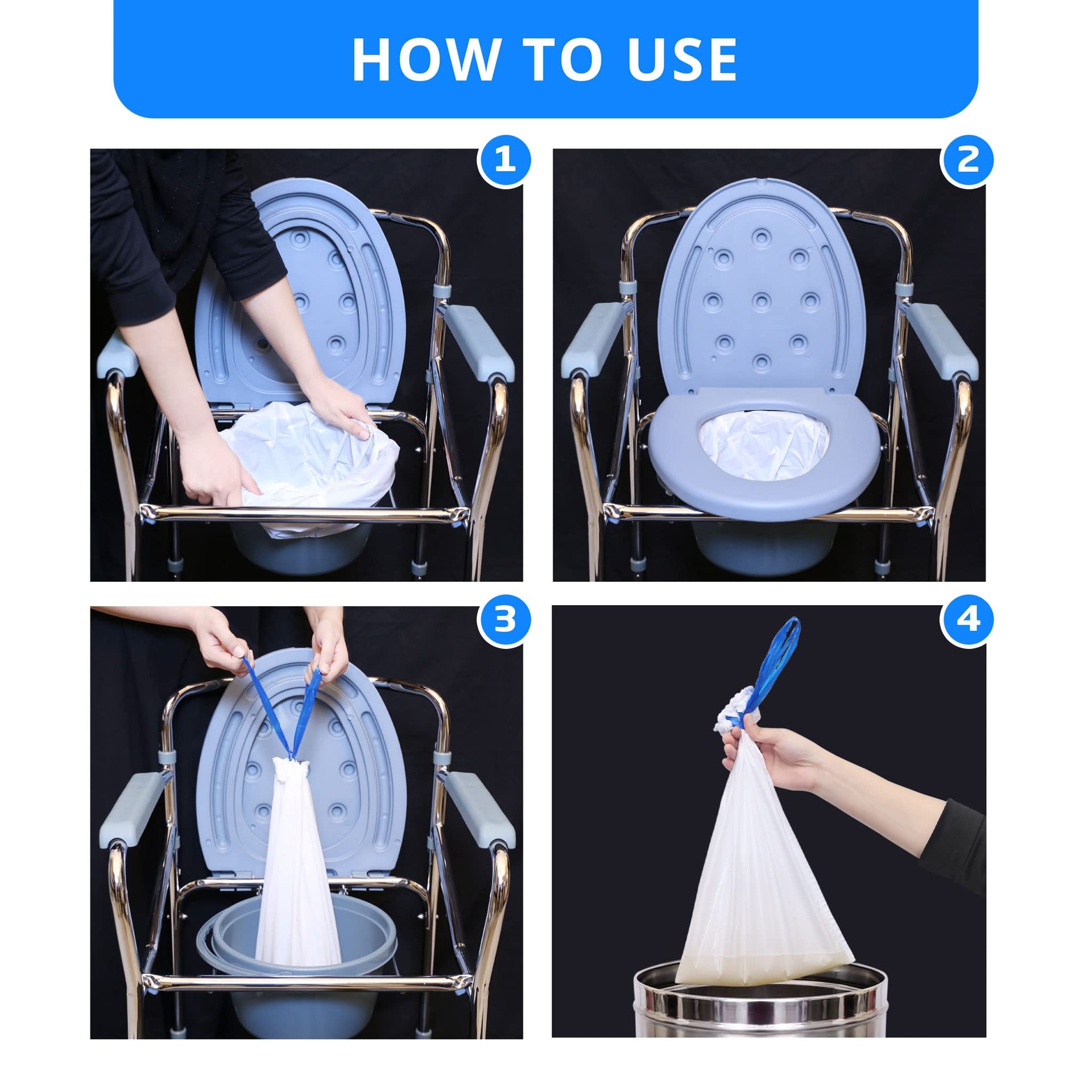 HOW TO USE

1

2

3

4