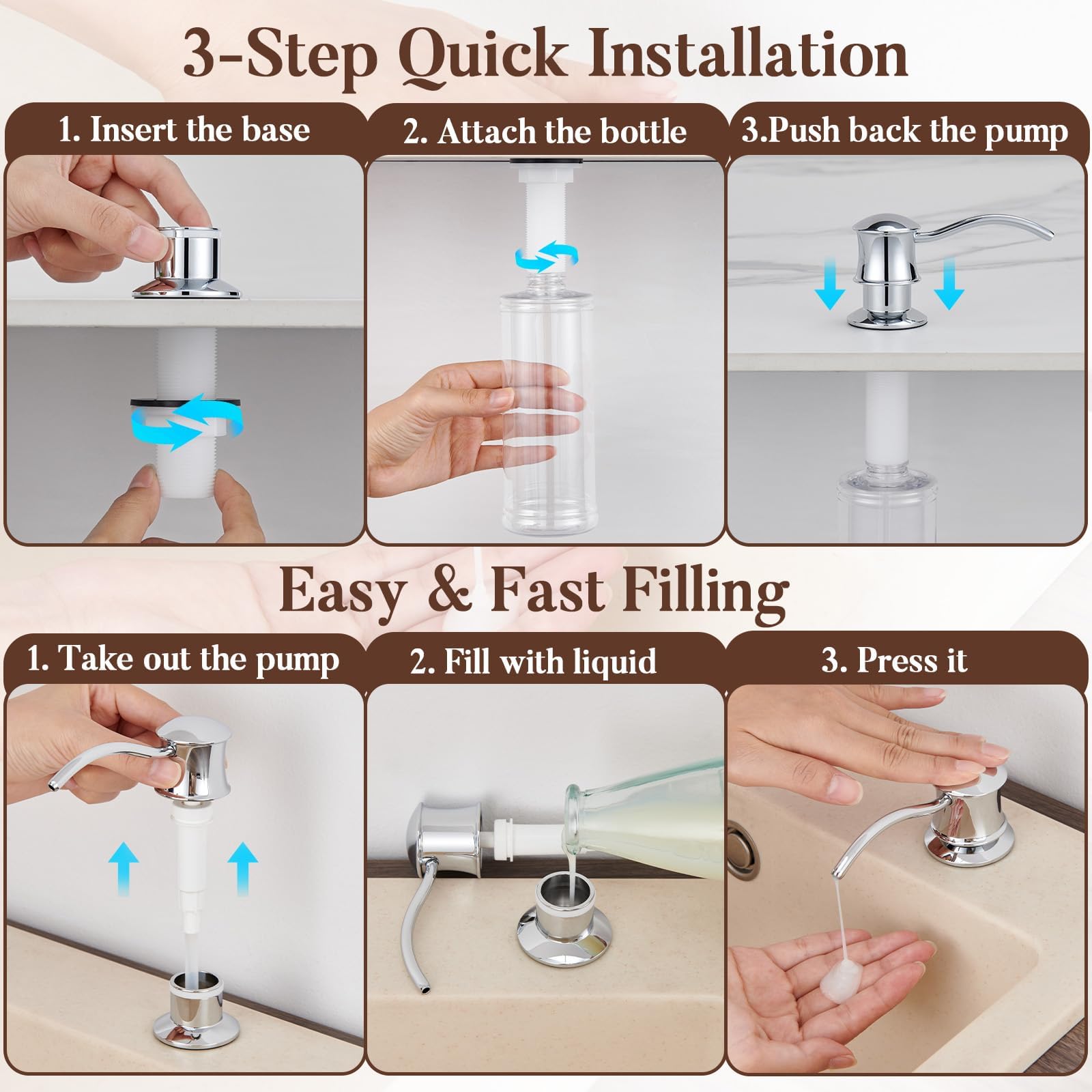 3-Step Quick Installation

1. Insert the base

2. Attach the bottle

3.Push back the pump

Easy & Fast Filling

1. Take out the pump

2. Fill with liquid

3. Press it