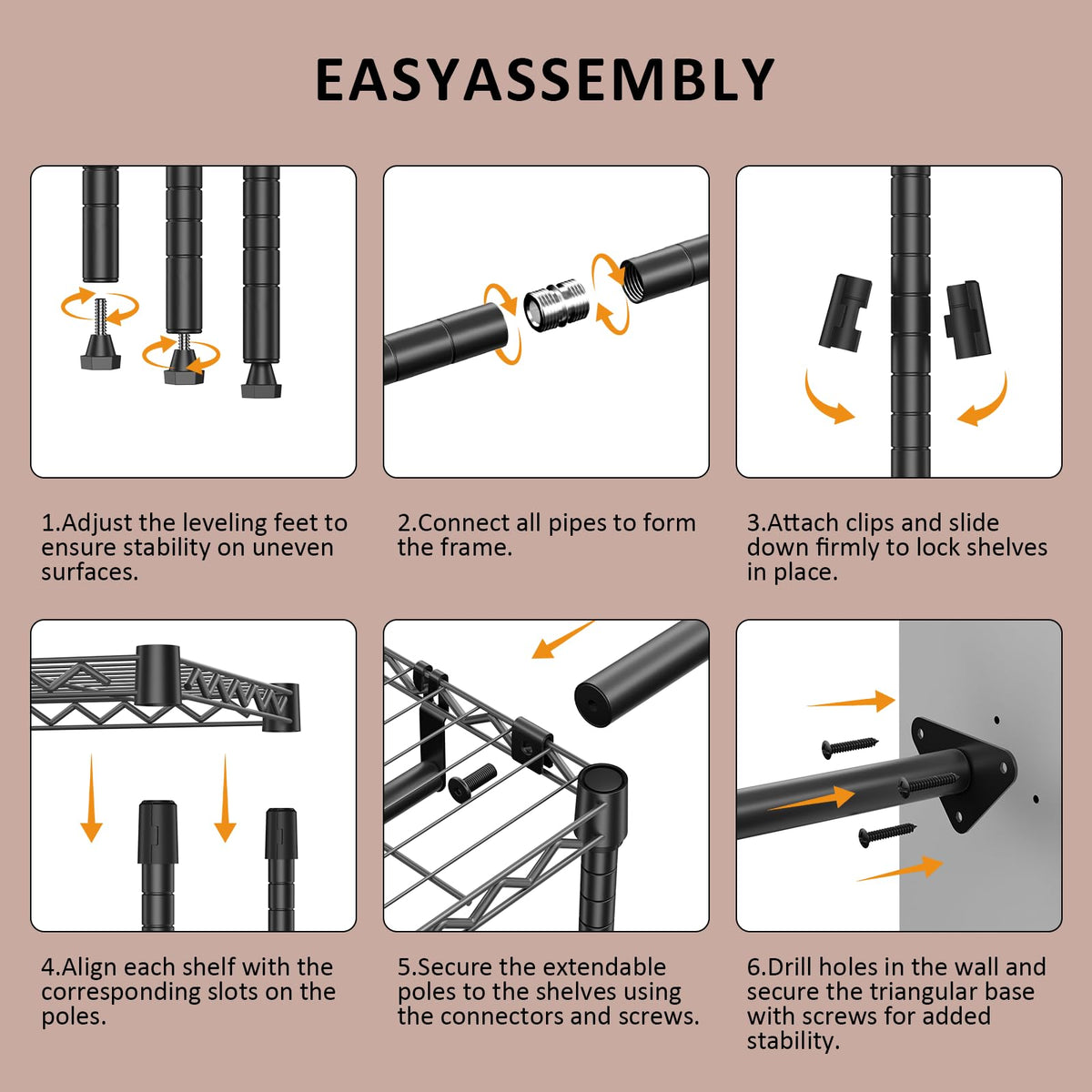 EASYASSEMBLY

1.Adjust the leveling feet to ensure stability on uneven surfaces.

2.Connect all pipes to form the frame.

3.Attach clips and slide down firmly to lock shelves in place.

4.Align each shelf with the corresponding slots on the poles.

5.Secure the extendable poles to the shelves using the connectors and screws.

6.Drill holes in the wall and secure the triangular base with screws for added stability.