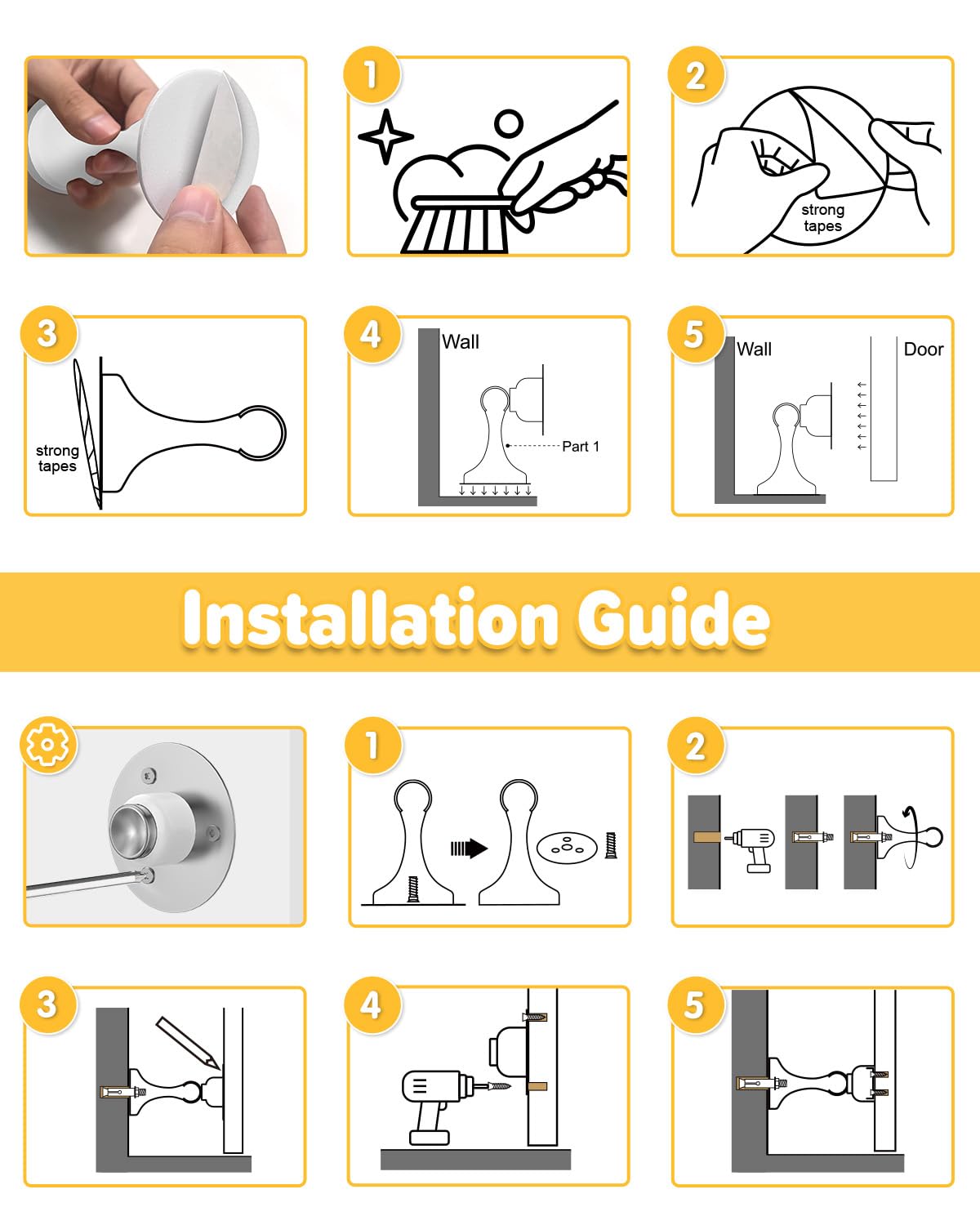 1

2

strong tapes

3

strong tapes

4

Wall

Part 1

5

Wall

Door

Installation Guide

1

2

3

4

5