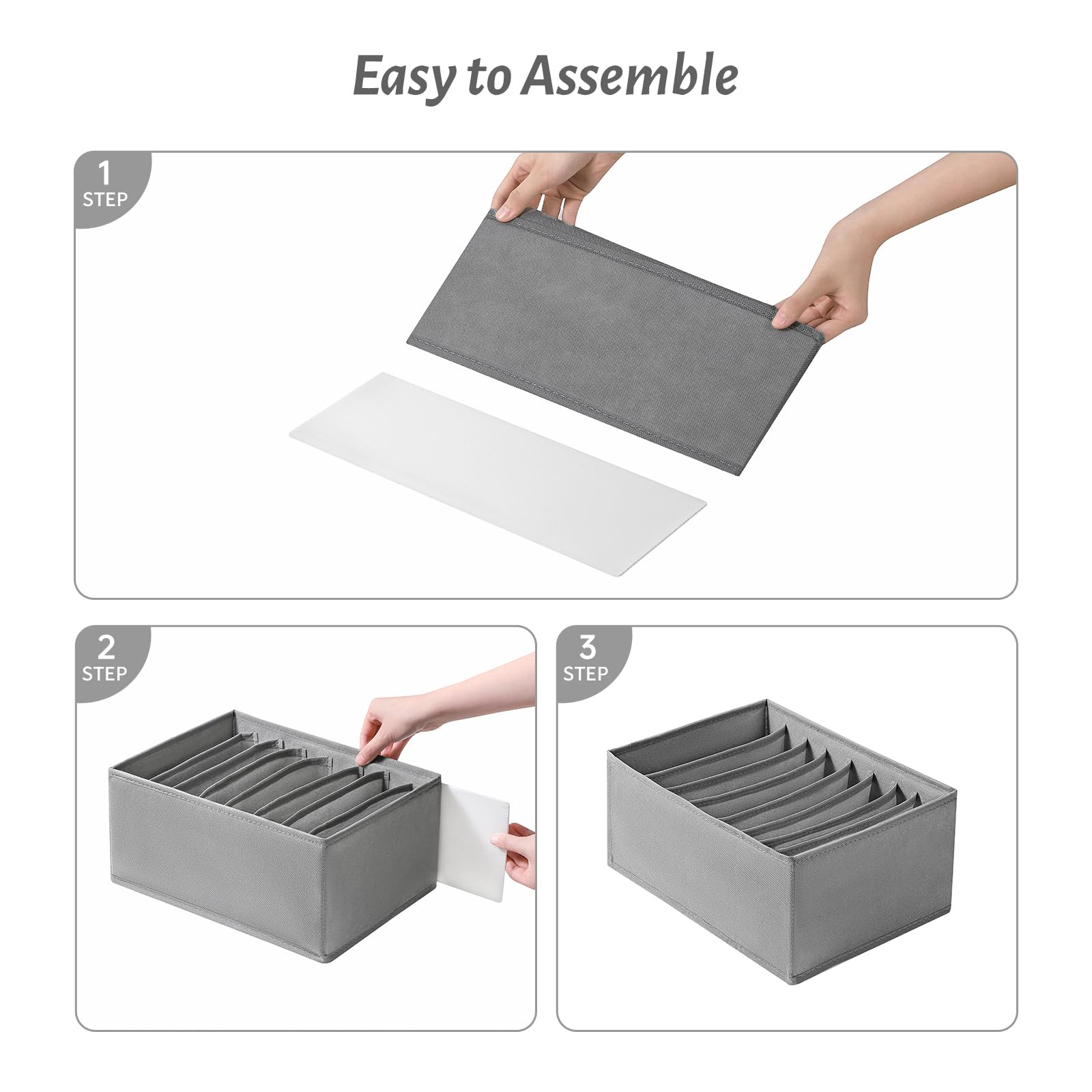 Easy to Assemble

1
STEP

2
STEP

3
STEP