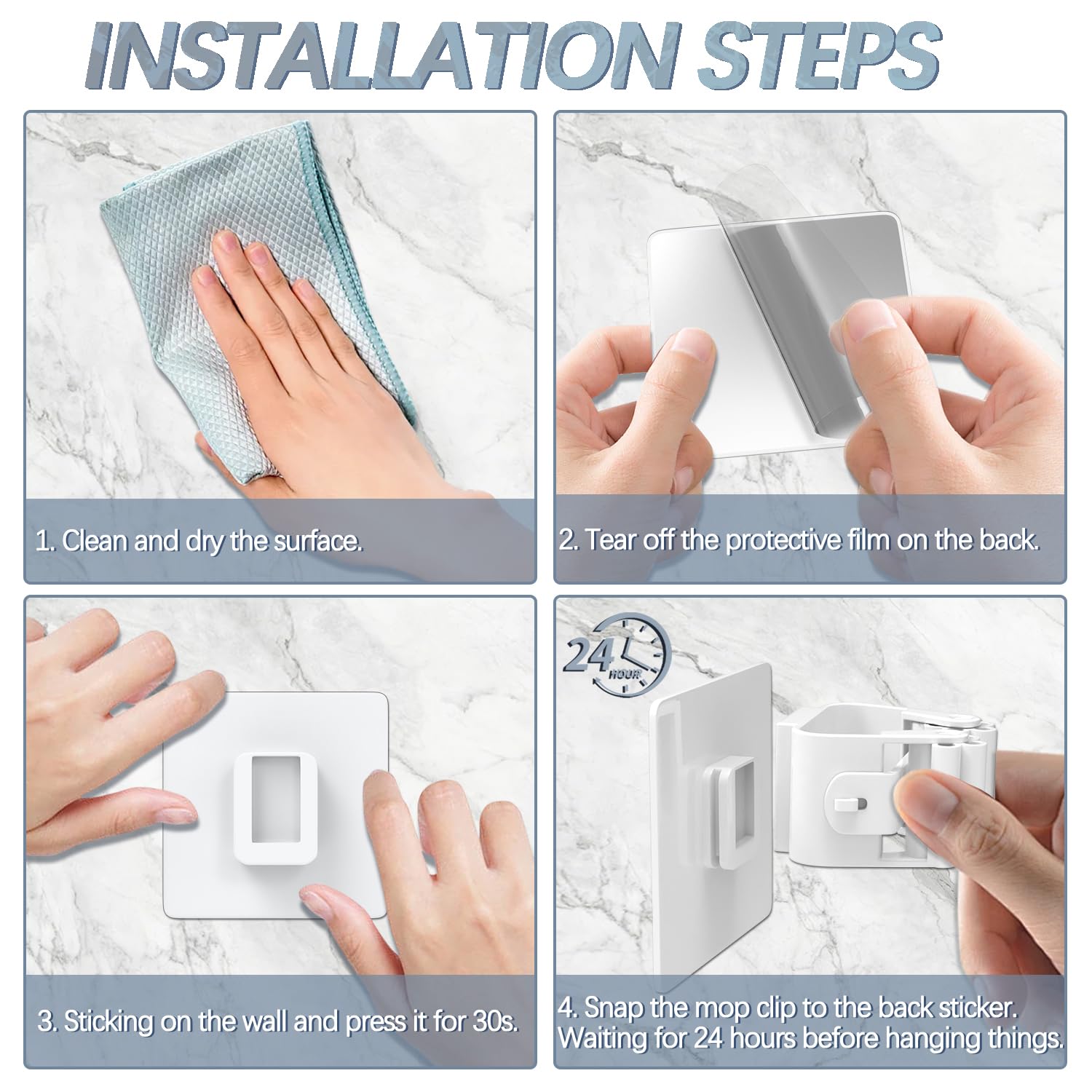 INSTALLATION STEPS

1. Clean and dry the surface.

2. Tear off the protective film on the back.

3. Sticking on the wall and press it for 30s.

24 HOUR

4. Snap the mop clip to the back sticker. Waiting for 24 hours before hanging things.