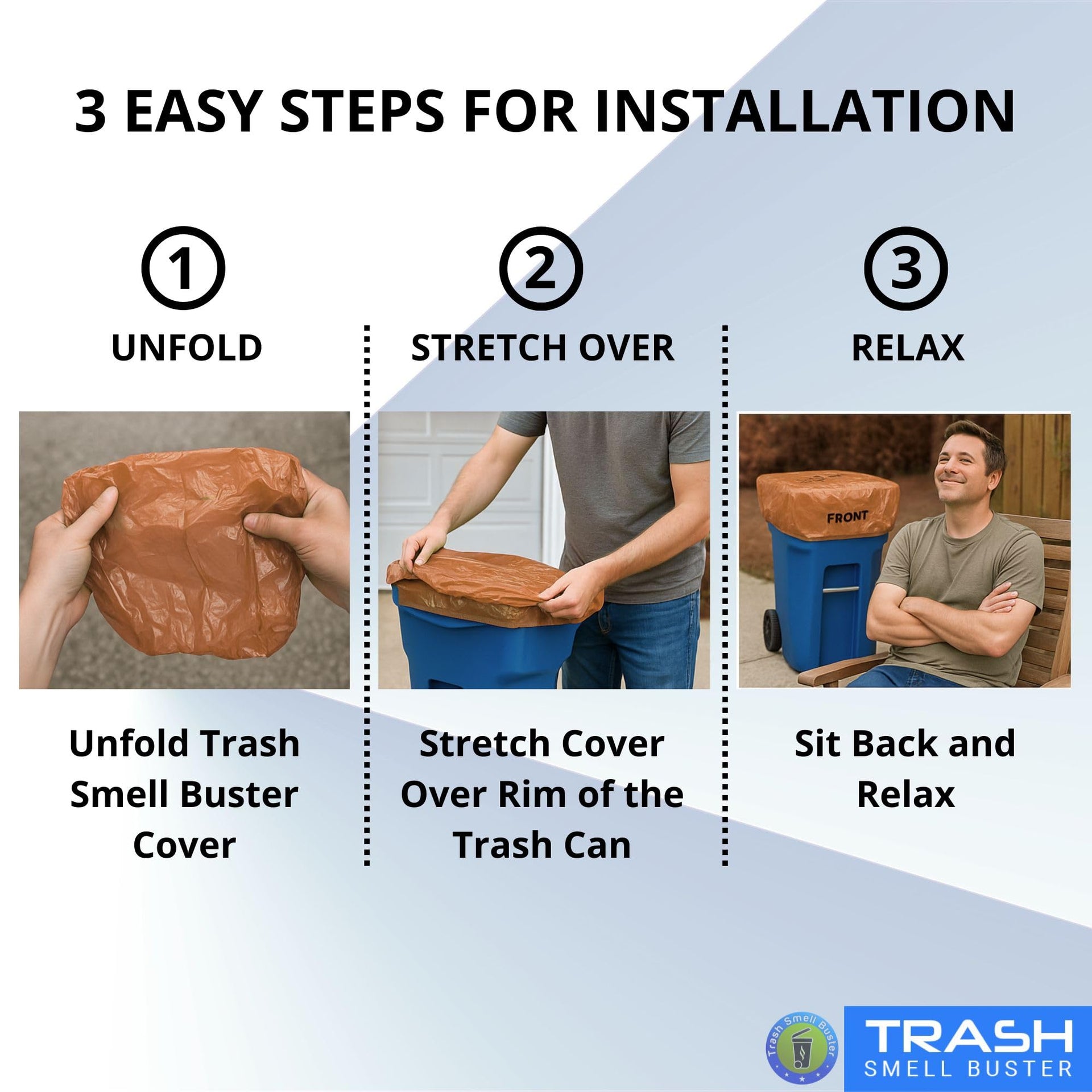 3 EASY STEPS FOR INSTALLATION

1

UNFOLD

Unfold Trash Smell Buster Cover

2

STRETCH OVER

Stretch Cover Over Rim of the Trash Can

3

RELAX

FRONT

Sit Back and Relax

Trash Smell Buster

TRASH
SMELL BUSTER