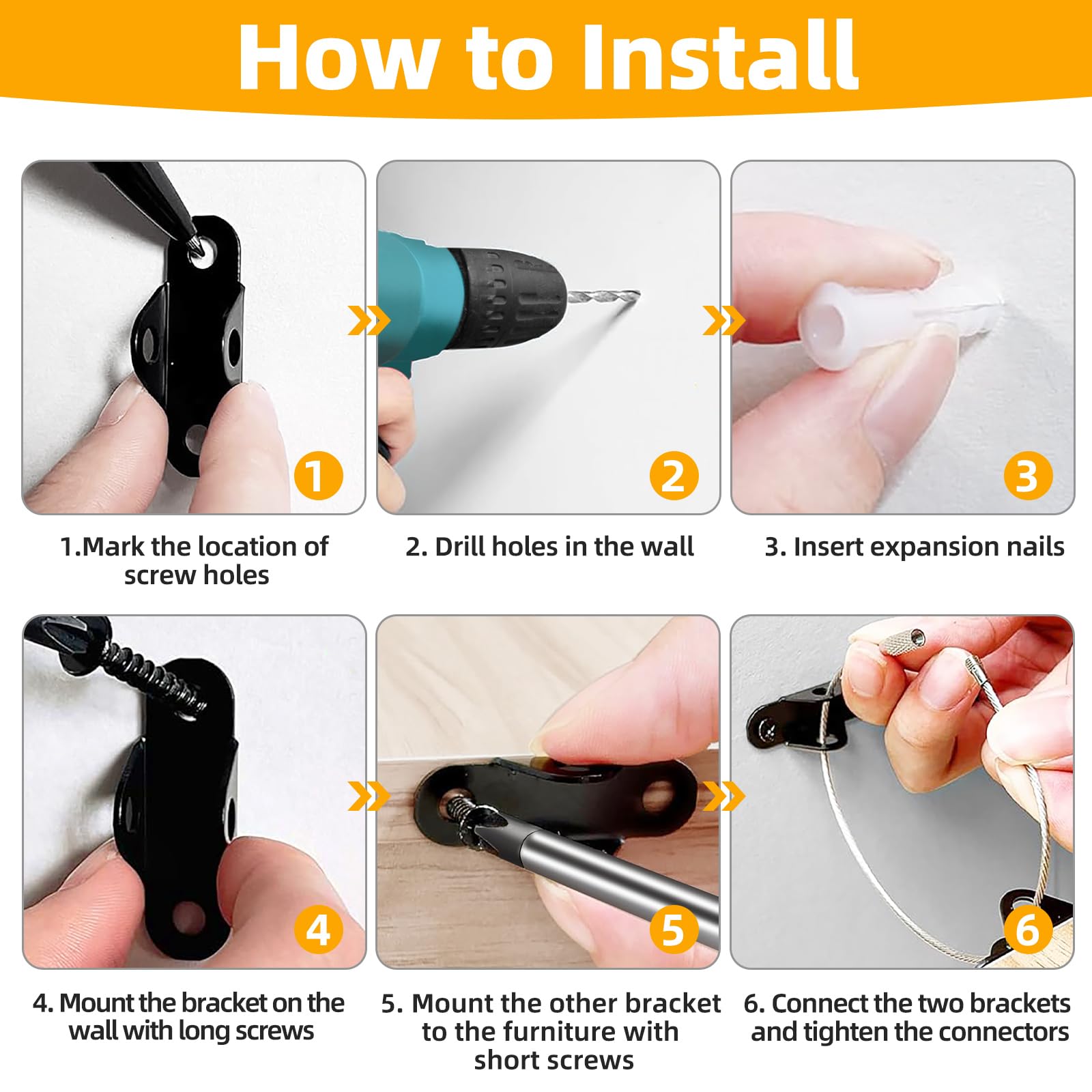 How to Install

1

2

3

1.Mark the location of screw holes

2. Drill holes in the wall

3. Insert expansion nails

4

5

6

4. Mount the bracket on the wall with long screws

5. Mount the other bracket to the furniture with short screws

6. Connect the two brackets and tighten the connectors