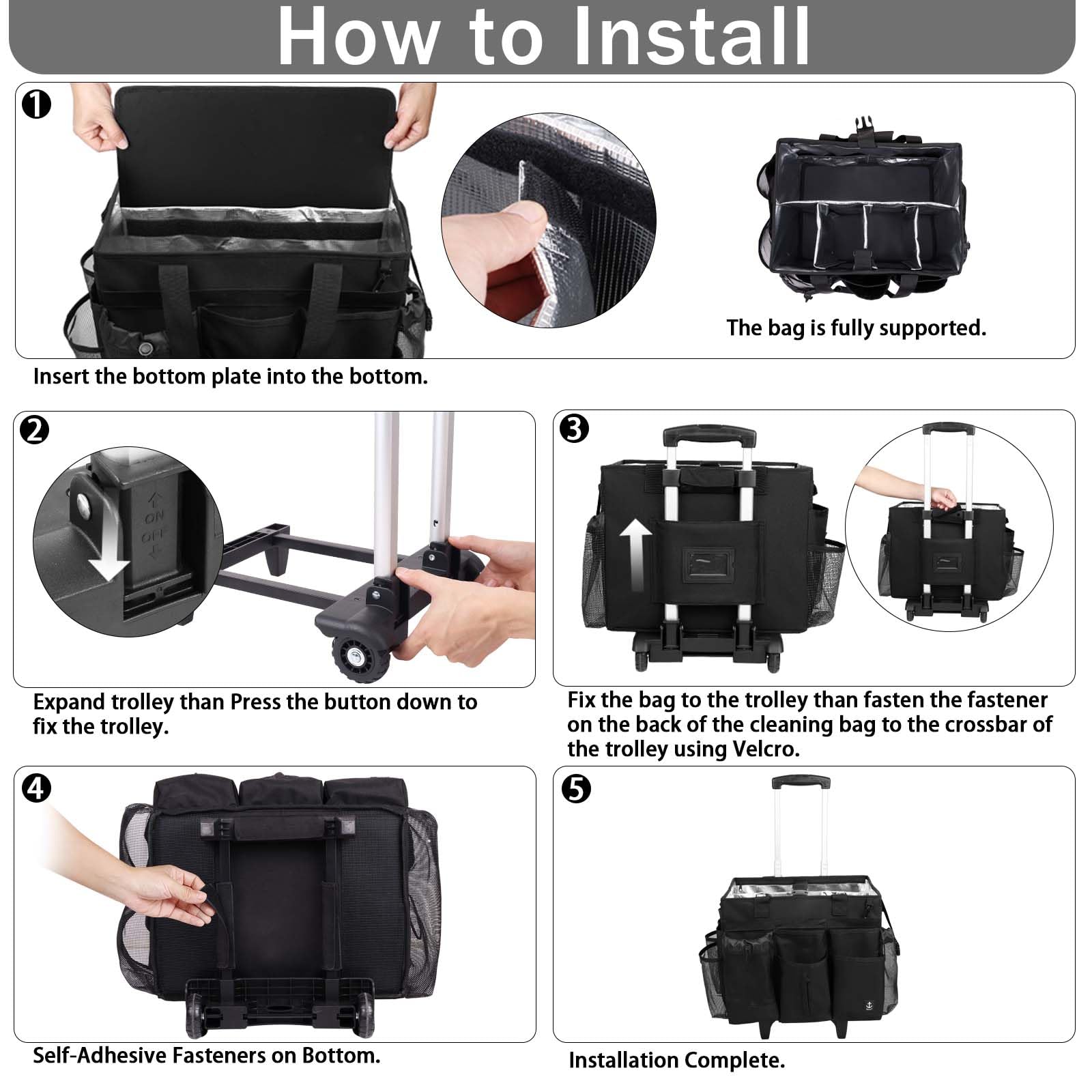 How to Install

❶

The bag is fully supported.

Insert the bottom plate into the bottom.

❷

ON
OFF

Expand trolley than Press the button down to fix the trolley.

❸

Fix the bag to the trolley than fasten the fastener on the back of the cleaning bag to the crossbar of the trolley using Velcro.

❹

Self-Adhesive Fasteners on Bottom.

❺

Installation Complete.