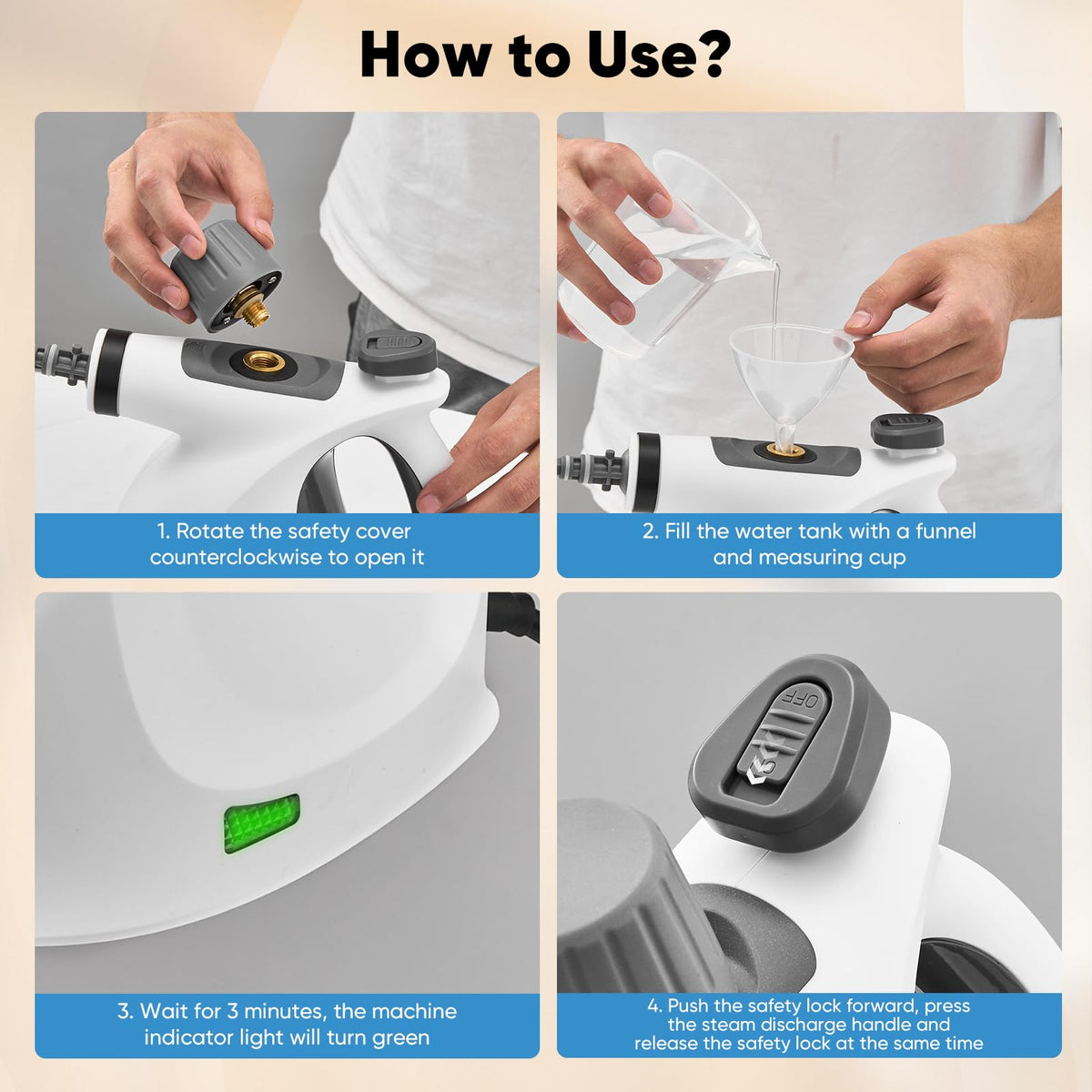 How to Use?

1. Rotate the safety cover counterclockwise to open it

2. Fill the water tank with a funnel and measuring cup

3. Wait for 3 minutes, the machine indicator light will turn green

OFF

4. Push the safety lock forward, press the steam discharge handle and release the safety lock at the same time