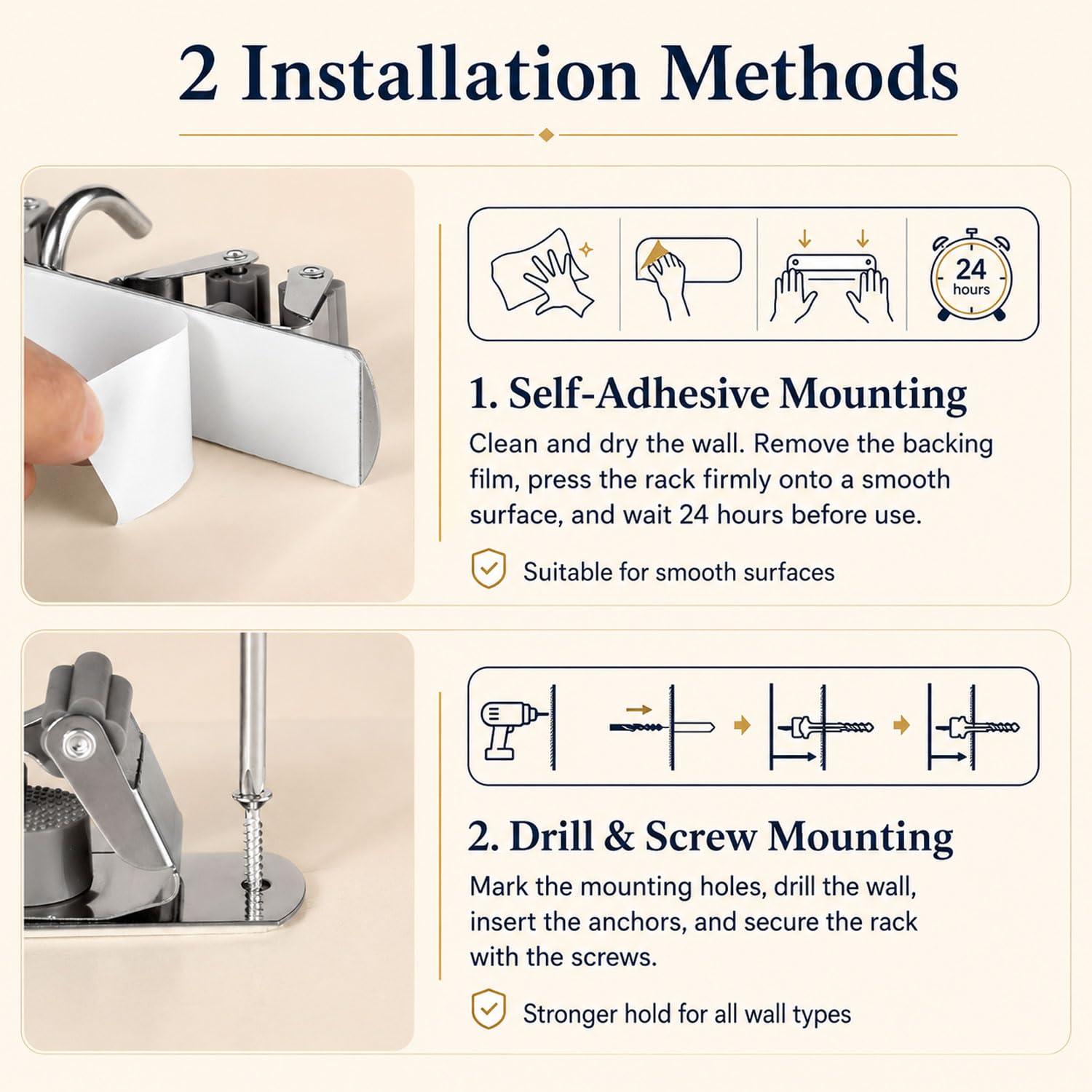 2 Installation Methods

24
hours

1. Self-Adhesive Mounting

Clean and dry the wall. Remove the backing film, press the rack firmly onto a smooth surface, and wait 24 hours before use.

Suitable for smooth surfaces

2. Drill & Screw Mounting

Mark the mounting holes, drill the wall, insert the anchors, and secure the rack with the screws.

Stronger hold for all wall types