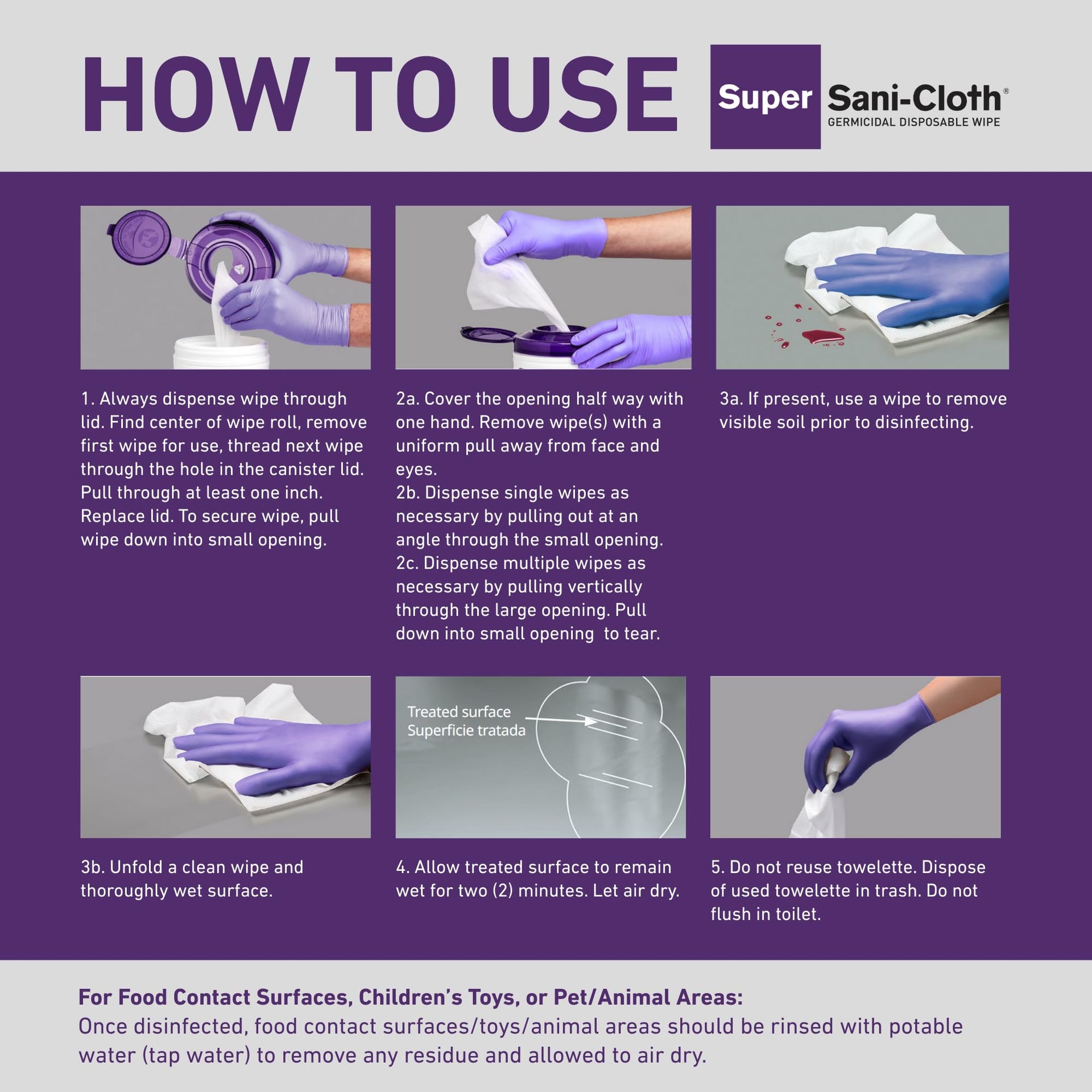 HOW TO USE

Super Sani-Cloth®
GERMICIDAL DISPOSABLE WIPE

1. Always dispense wipe through lid. Find center of wipe roll, remove first wipe for use, thread next wipe through the hole in the canister lid. Pull through at least one inch. Replace lid. To secure wipe, pull wipe down into small opening.

2a. Cover the opening half way with one hand. Remove wipe(s) with a uniform pull away from face and eyes.
2b. Dispense single wipes as necessary by pulling out at an angle through the small opening.
2c. Dispense multiple wipes as necessary by pulling vertically through the large opening. Pull down into small opening to tear.

3a. If present, use a wipe to remove visible soil prior to disinfecting.

3b. Unfold a clean wipe and thoroughly wet surface.

Treated surface
Superficie tratada

4. Allow treated surface to remain wet for two (2) minutes. Let air dry.

5. Do not reuse towelette. Dispose of used towelette in trash. Do not flush in toilet.

For Food Contact Surfaces, Children's Toys, or Pet/Animal Areas:
Once disinfected, food contact surfaces/toys/animal areas should be rinsed with potable water (tap water) to remove any residue and allowed to air dry.