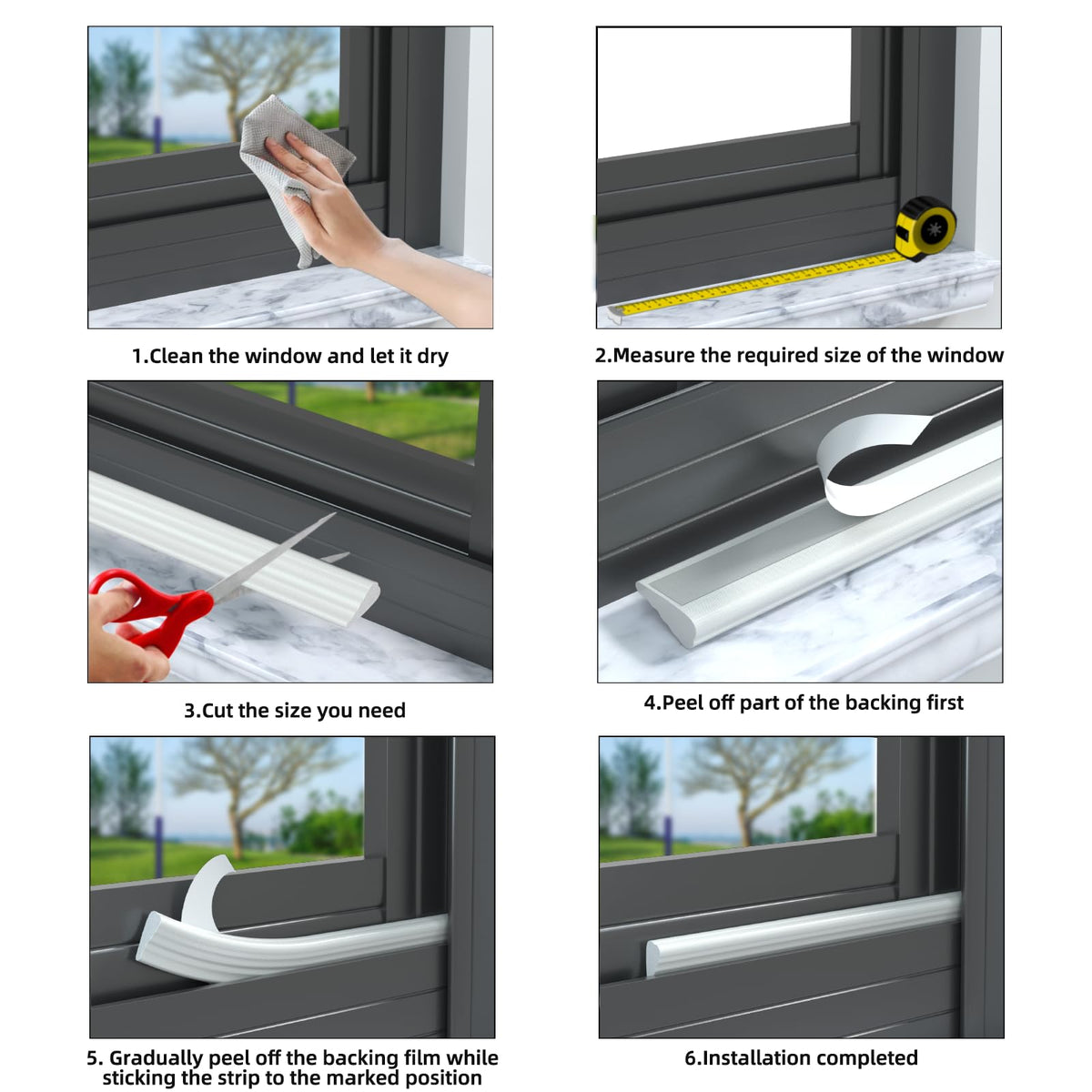 1.Clean the window and let it dry

2.Measure the required size of the window

3.Cut the size you need

4.Peel off part of the backing first

5. Gradually peel off the backing film while sticking the strip to the marked position

6.Installation completed