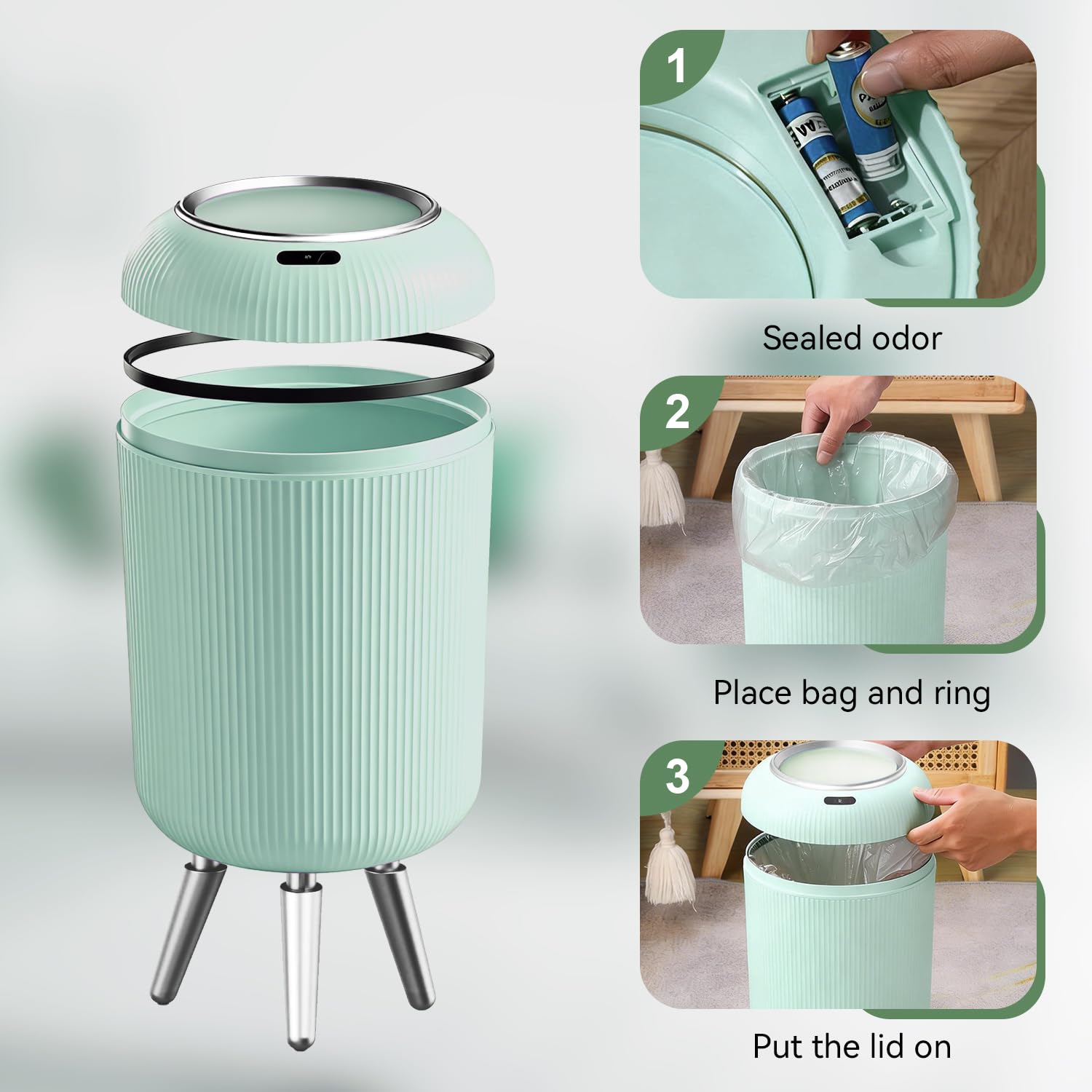 1

Sealed odor

2

Place bag and ring

3

Put the lid on