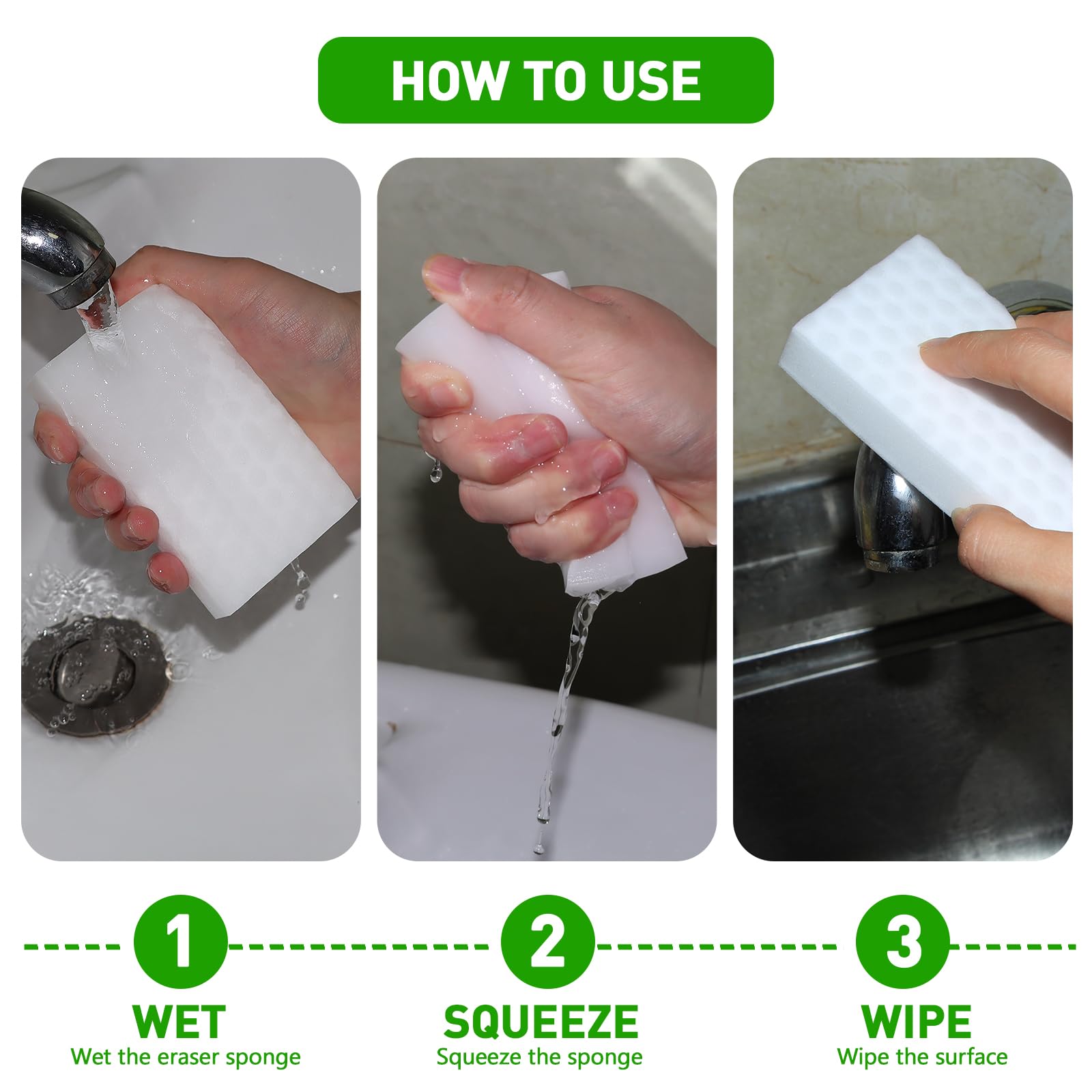 HOW TO USE

1
WET
Wet the eraser sponge

2
SQUEEZE
Squeeze the sponge

3
WIPE
Wipe the surface