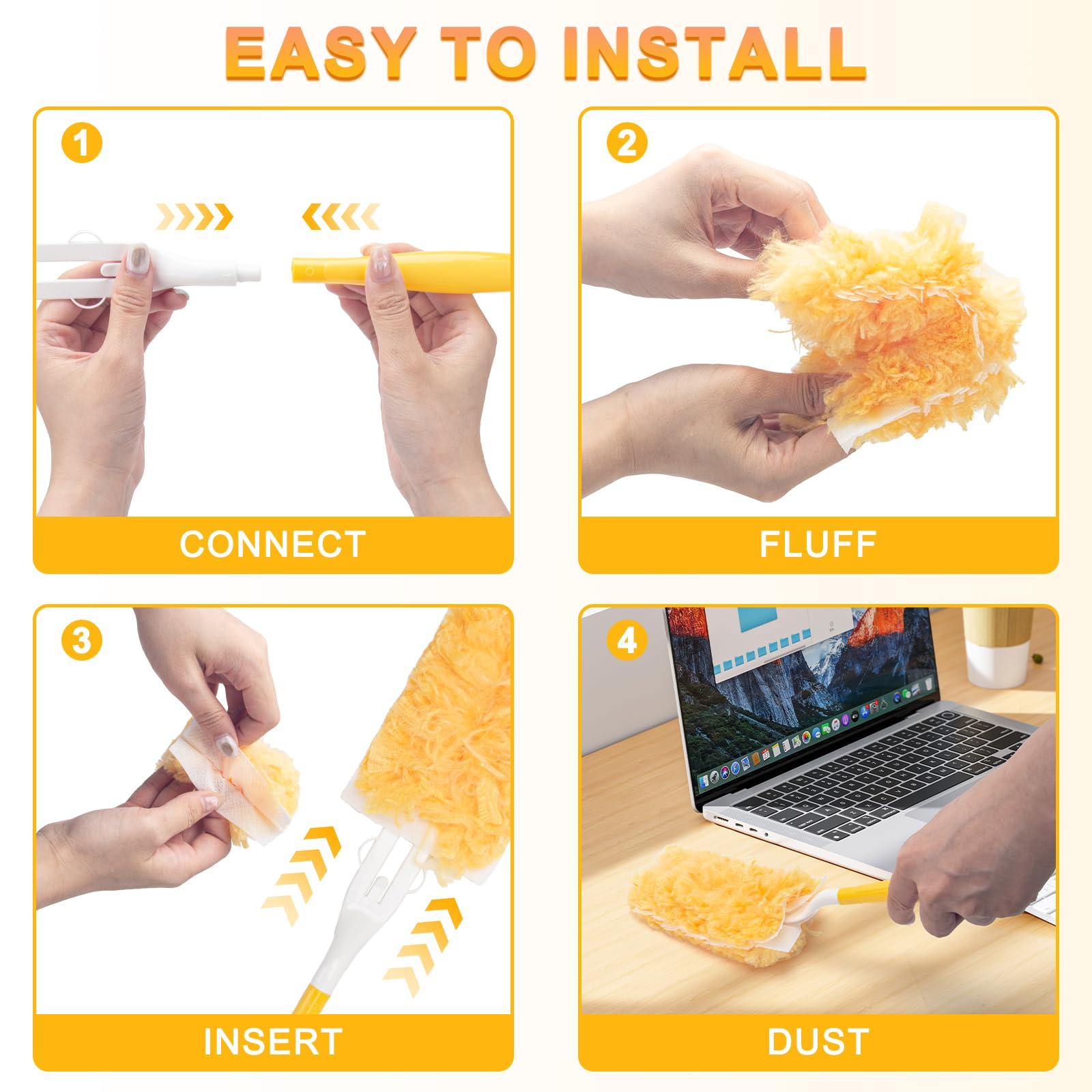 EASY TO INSTALL

1

CONNECT

2

FLUFF

3

INSERT

4

DUST