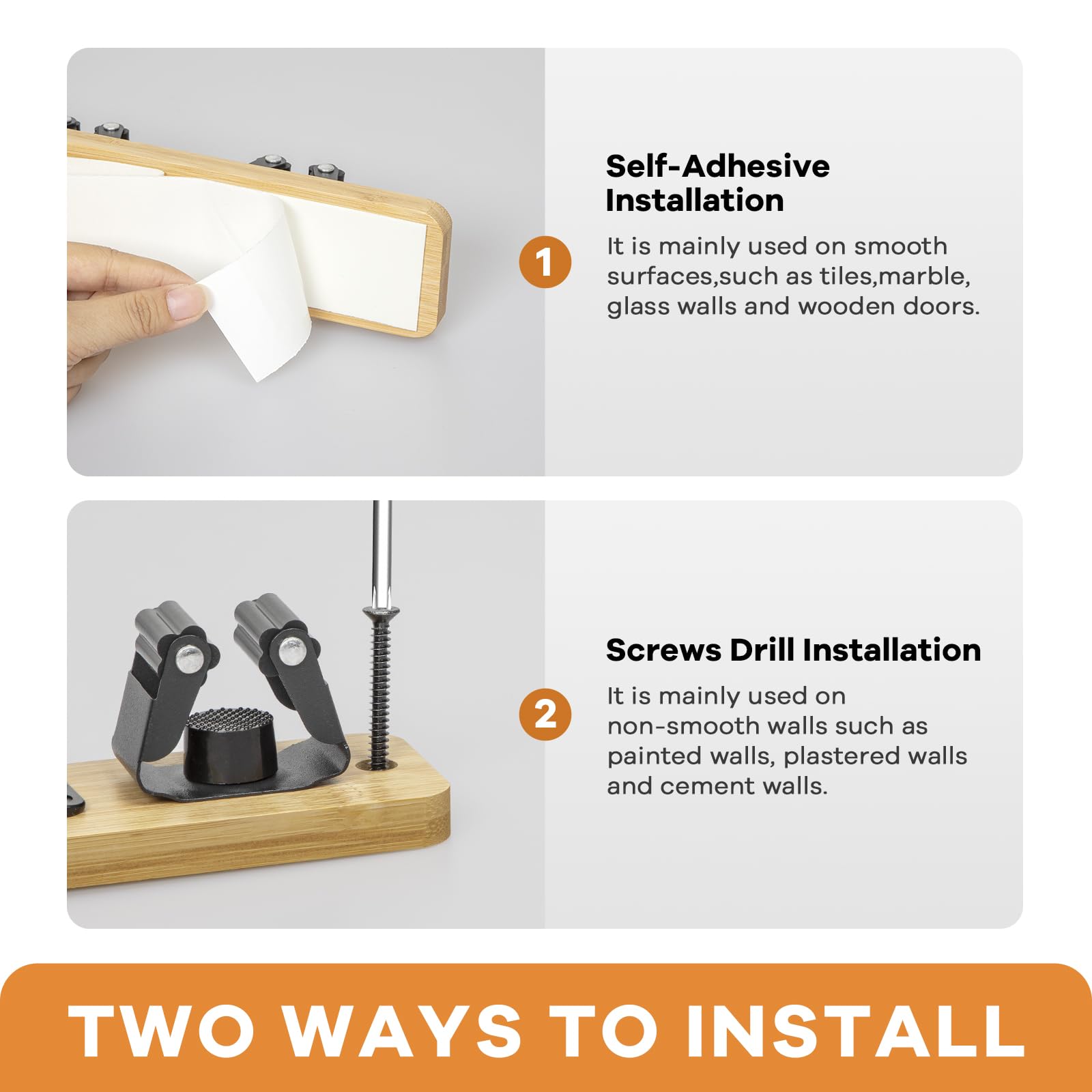 Self-Adhesive Installation

1

It is mainly used on smooth surfaces,such as tiles,marble, glass walls and wooden doors.

Screws Drill Installation

2

It is mainly used on non-smooth walls such as painted walls, plastered walls and cement walls.

TWO WAYS TO INSTALL