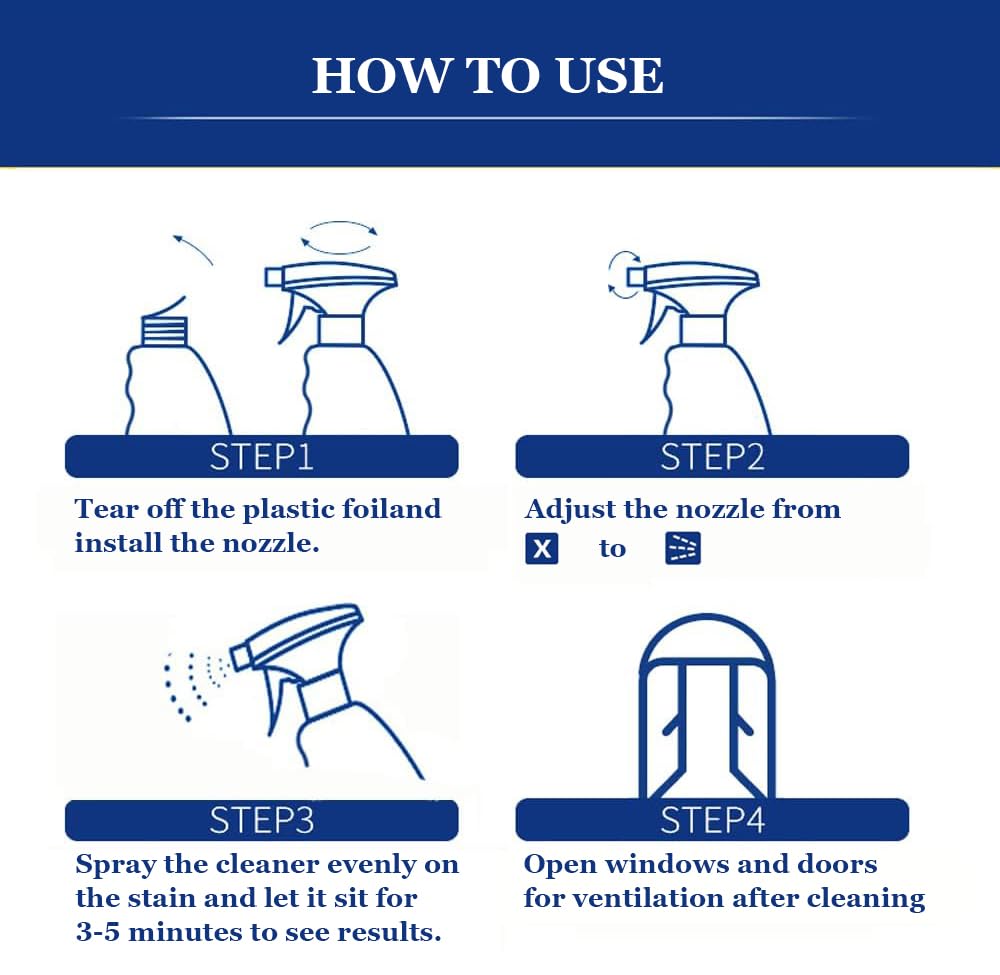 HOW TO USE

STEP1

Tear off the plastic foiland install the nozzle.

STEP2

Adjust the nozzle from X to

STEP3

Spray the cleaner evenly on the stain and let it sit for 3-5 minutes to see results.

STEP4

Open windows and doors for ventilation after cleaning