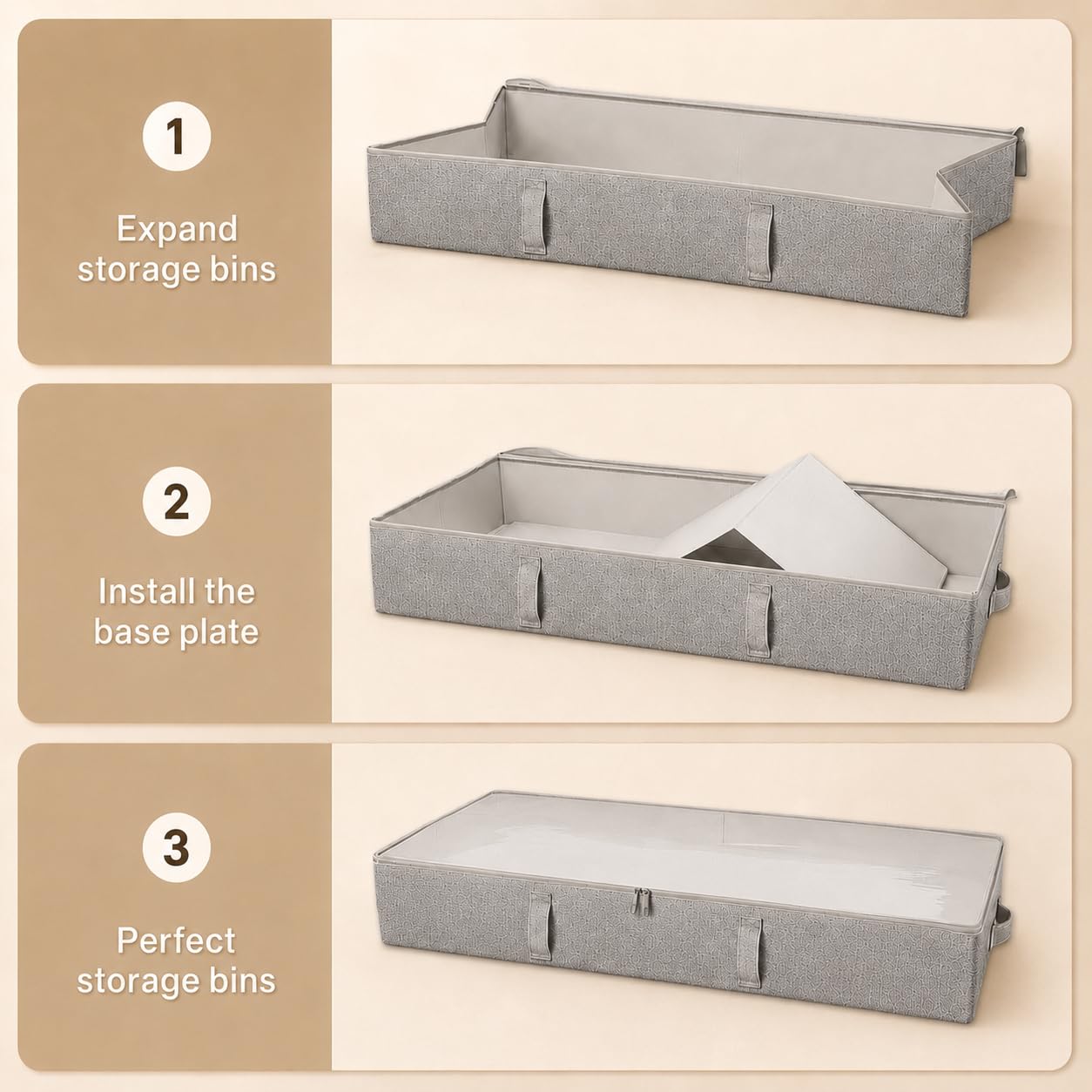 1

Expand storage bins

2

Install the base plate

3

Perfect storage bins