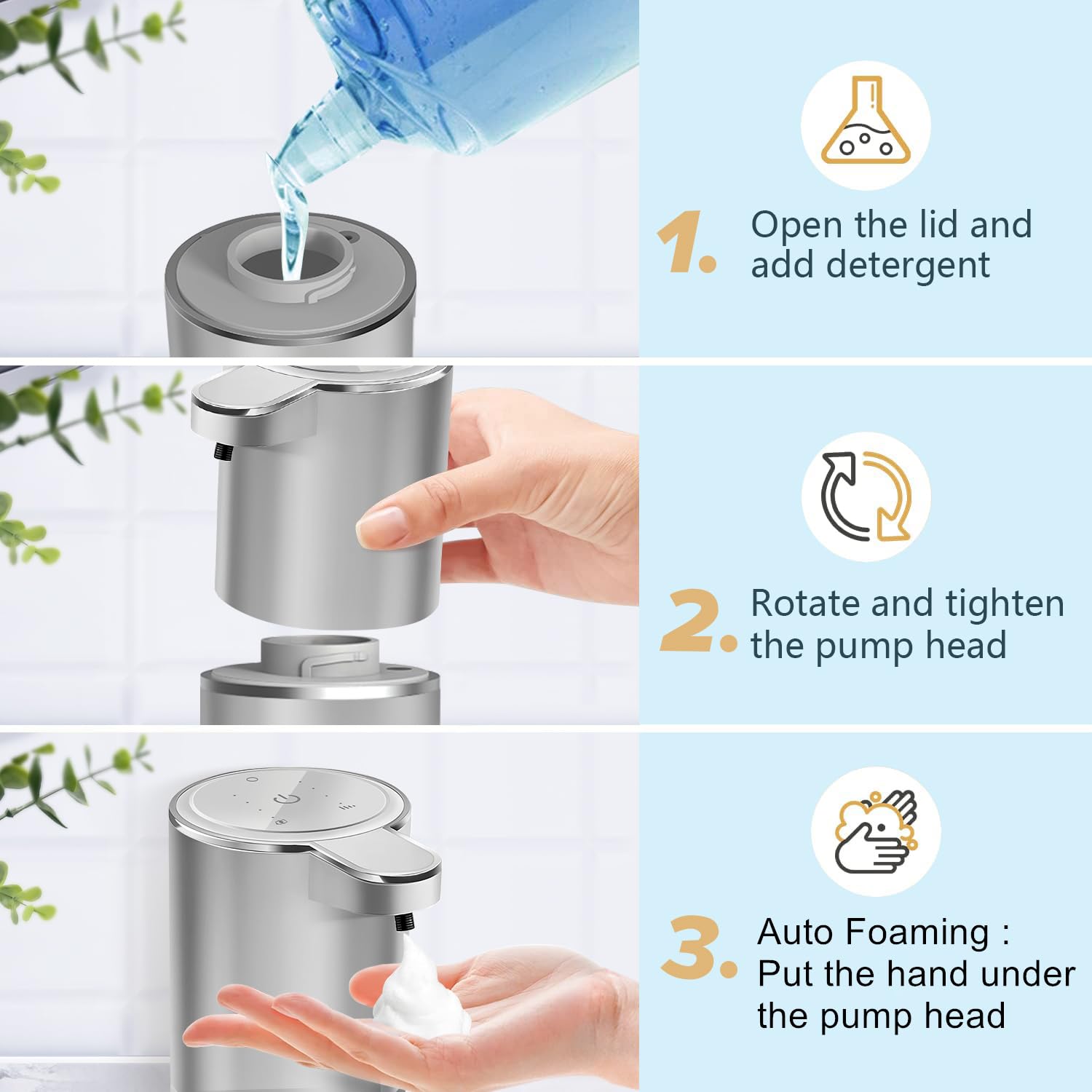 1. Open the lid and add detergent

2. Rotate and tighten the pump head

3. Auto Foaming : Put the hand under the pump head