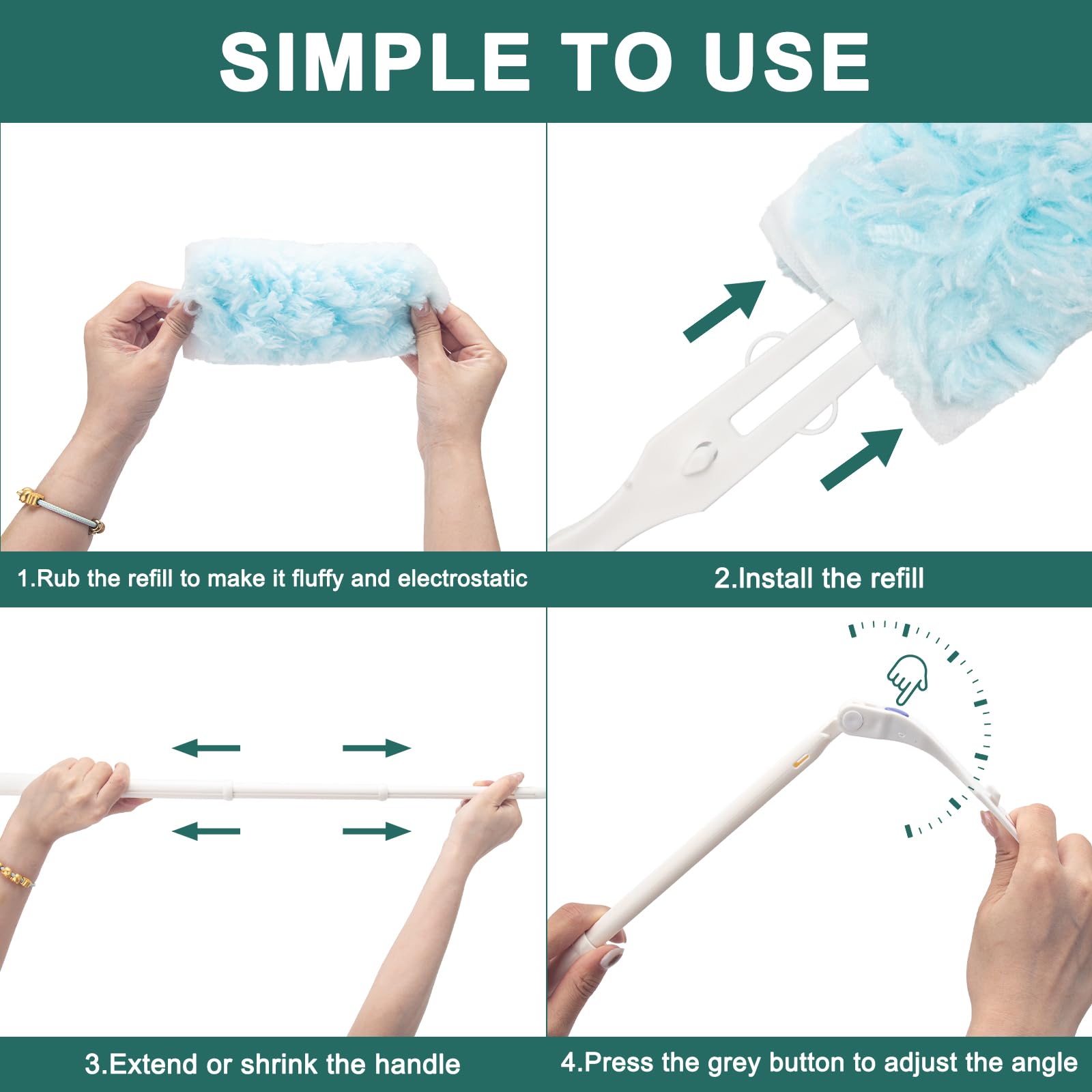 SIMPLE TO USE

1.Rub the refill to make it fluffy and electrostatic

2.Install the refill

3.Extend or shrink the handle

4.Press the grey button to adjust the angle