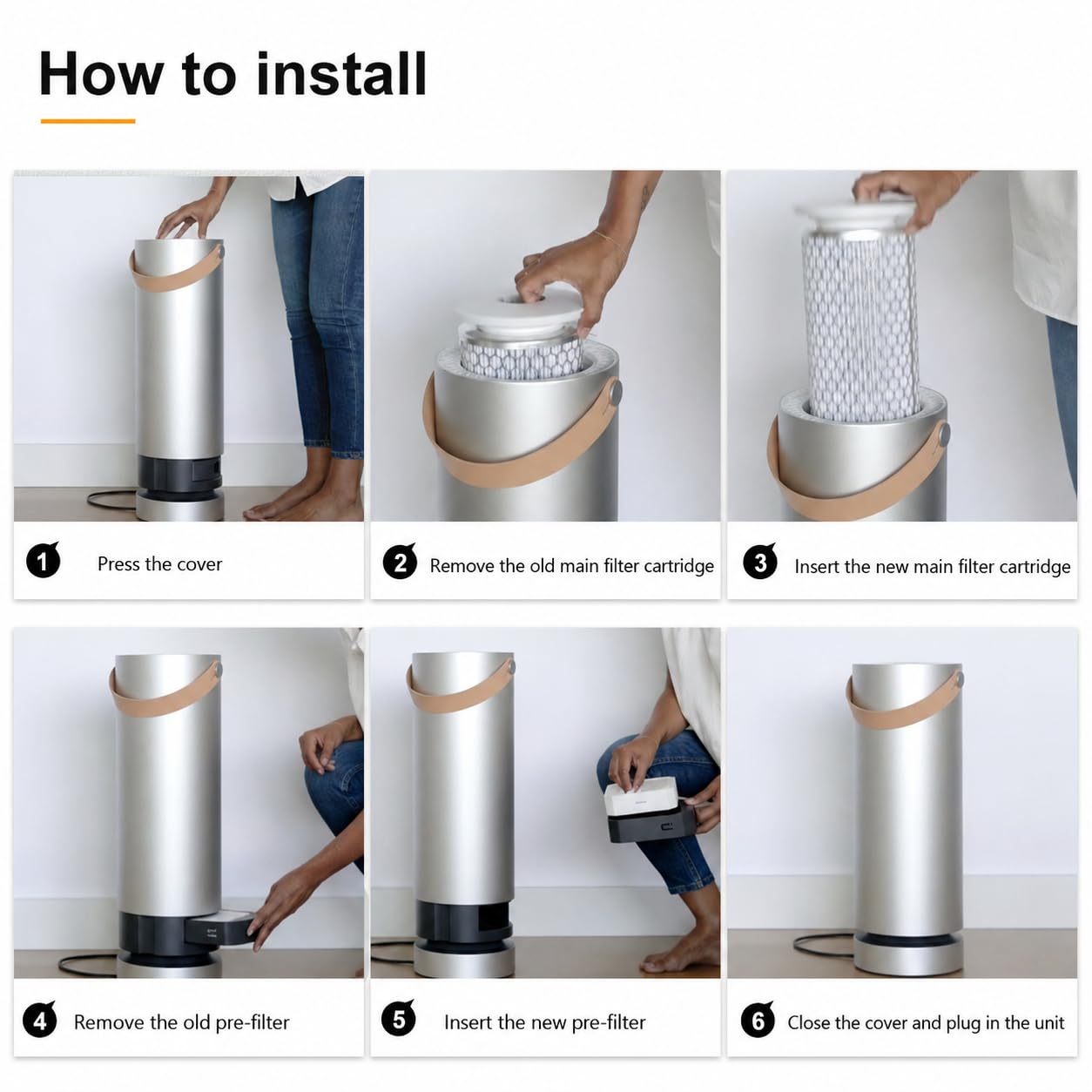 How to install

1 Press the cover

2 Remove the old main filter cartridge

3 Insert the new main filter cartridge

4 Remove the old pre-filter

5 Insert the new pre-filter

6 Close the cover and plug in the unit