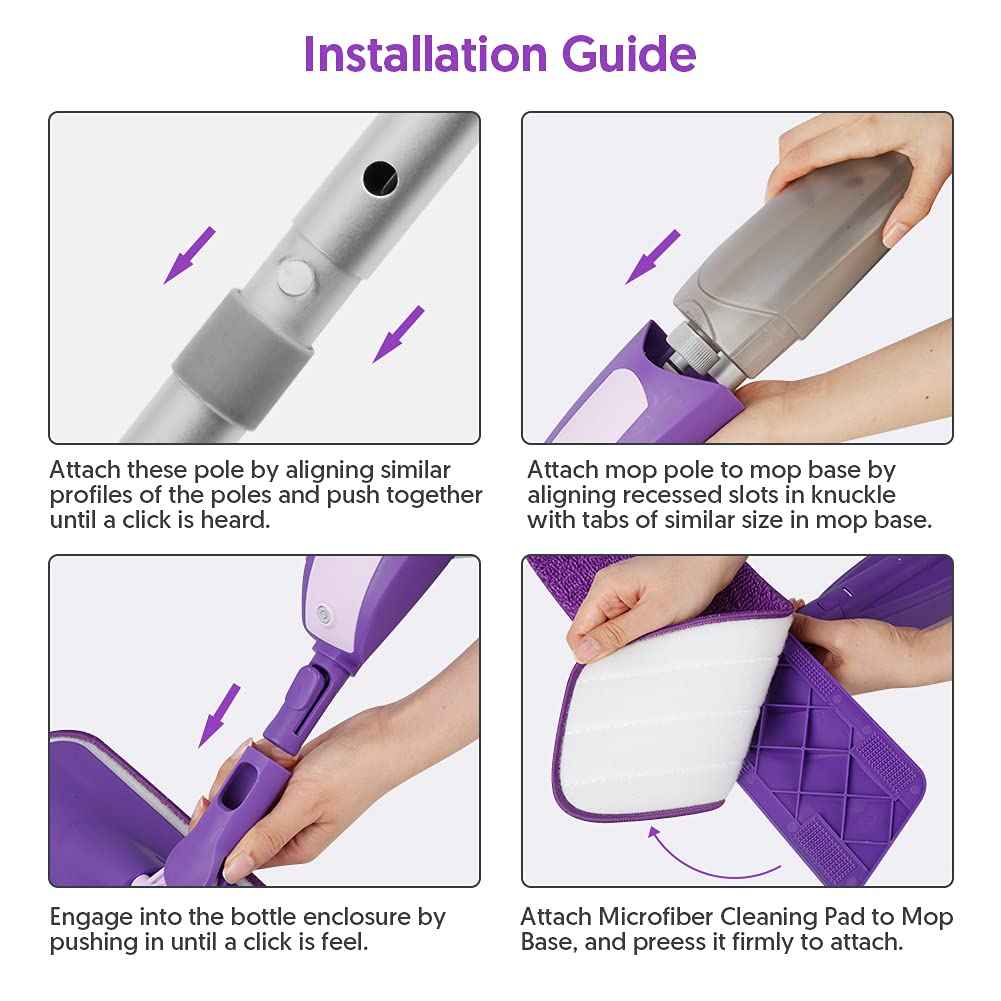 Installation Guide

Attach these pole by aligning similar profiles of the poles and push together until a click is heard.

Attach mop pole to mop base by aligning recessed slots in knuckle with tabs of similar size in mop base.

Engage into the bottle enclosure by pushing in until a click is feel.

Attach Microfiber Cleaning Pad to Mop Base, and preess it firmly to attach.