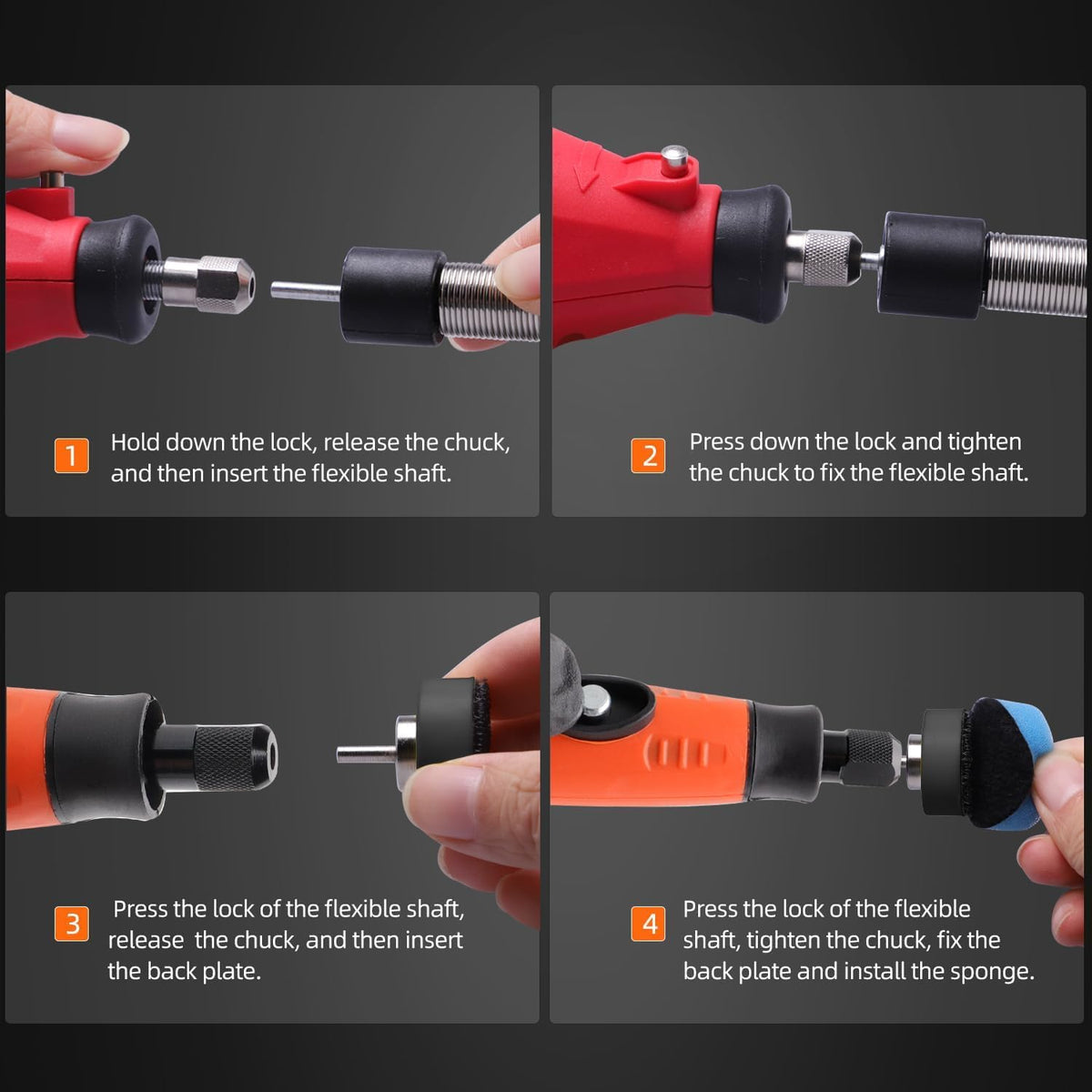 1 Hold down the lock, release the chuck, and then insert the flexible shaft.

2 Press down the lock and tighten the chuck to fix the flexible shaft.

3 Press the lock of the flexible shaft, release the chuck, and then insert the back plate.

4 Press the lock of the flexible shaft, tighten the chuck, fix the back plate and install the sponge.