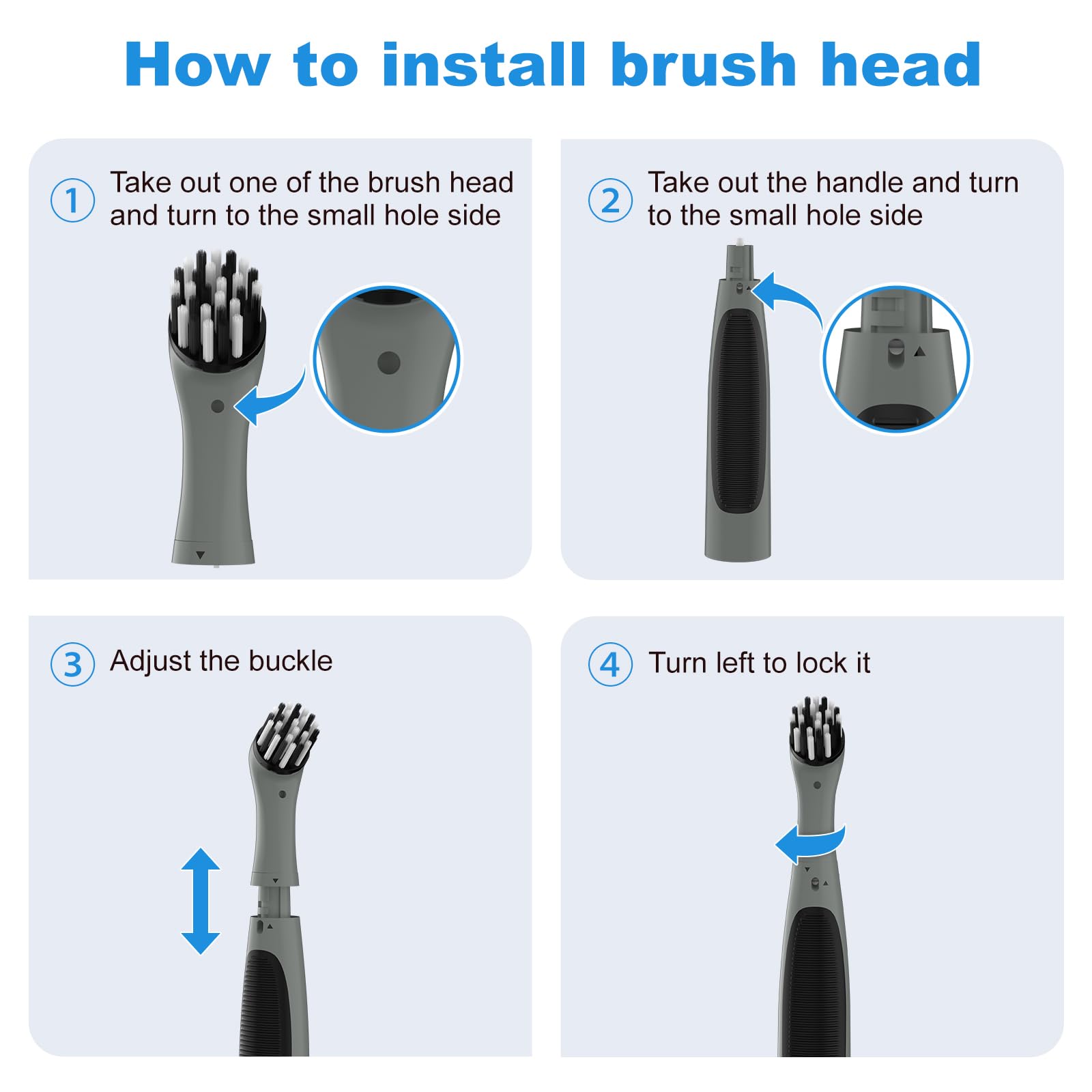 How to install brush head

① Take out one of the brush head and turn to the small hole side

② Take out the handle and turn to the small hole side

③ Adjust the buckle

④ Turn left to lock it