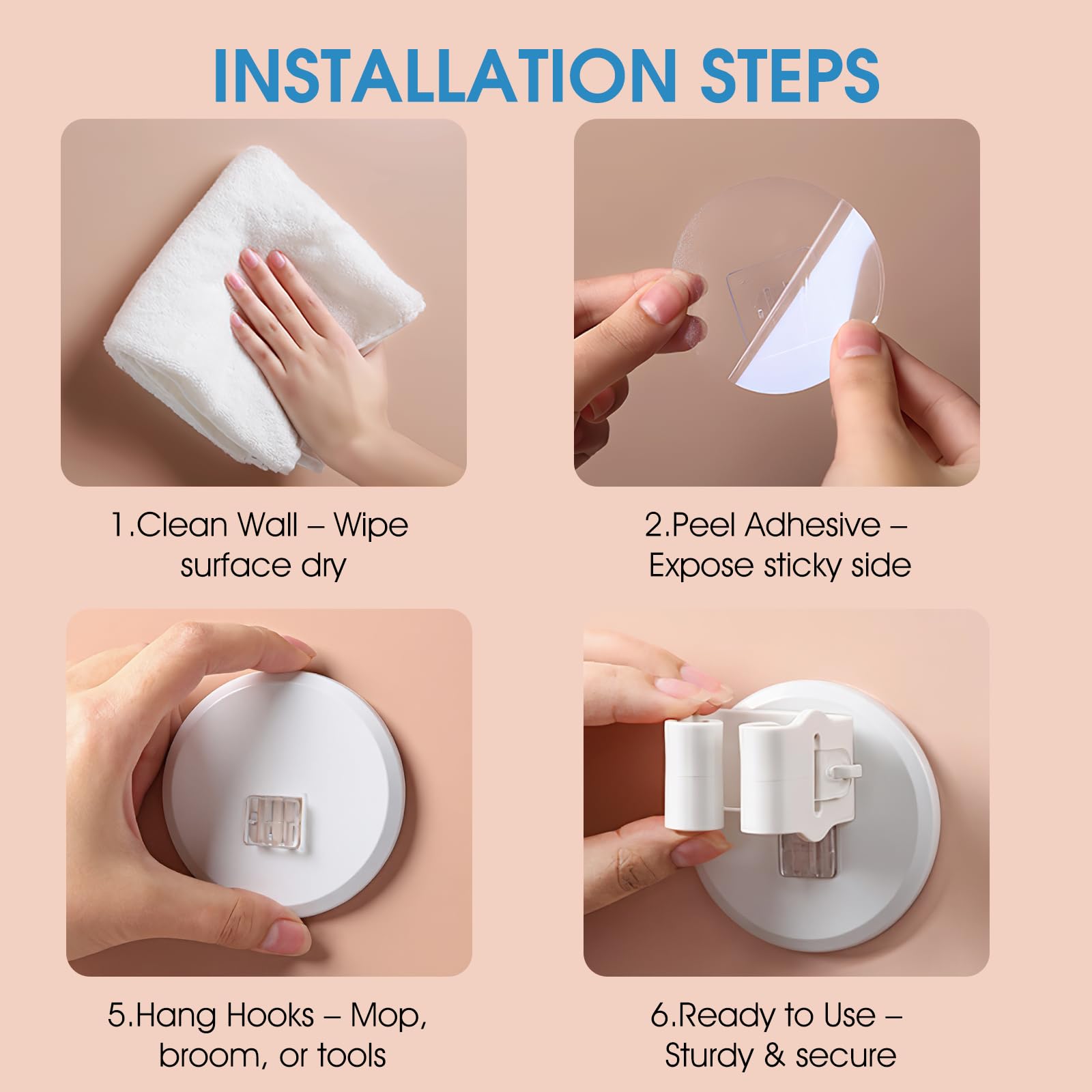 INSTALLATION STEPS

1.Clean Wall – Wipe surface dry

2.Peel Adhesive – Expose sticky side

5.Hang Hooks – Mop, broom, or tools

6.Ready to Use – Sturdy & secure