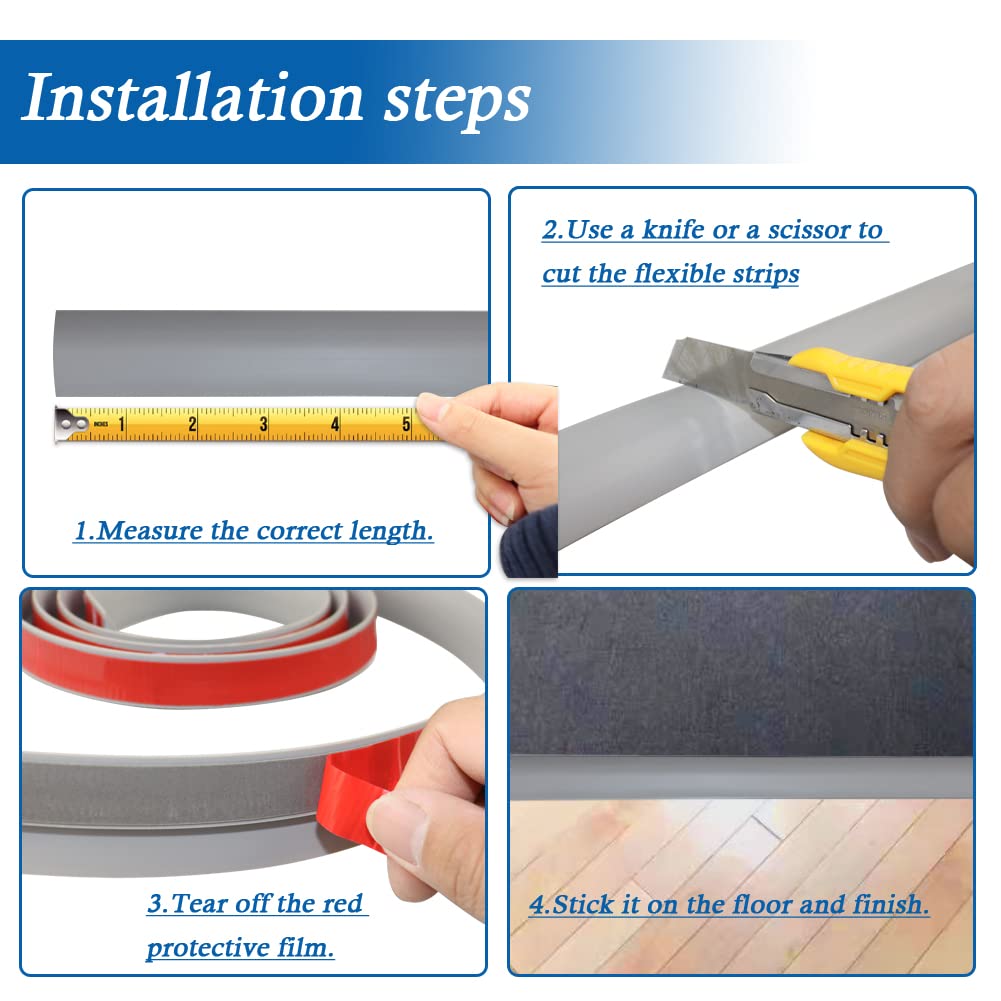 Installation steps

INCHES 1 2 3 4 5

1.Measure the correct length.

2.Use a knife or a scissor to cut the flexible strips

3.Tear off the red protective film.

4.Stick it on the floor and finish.