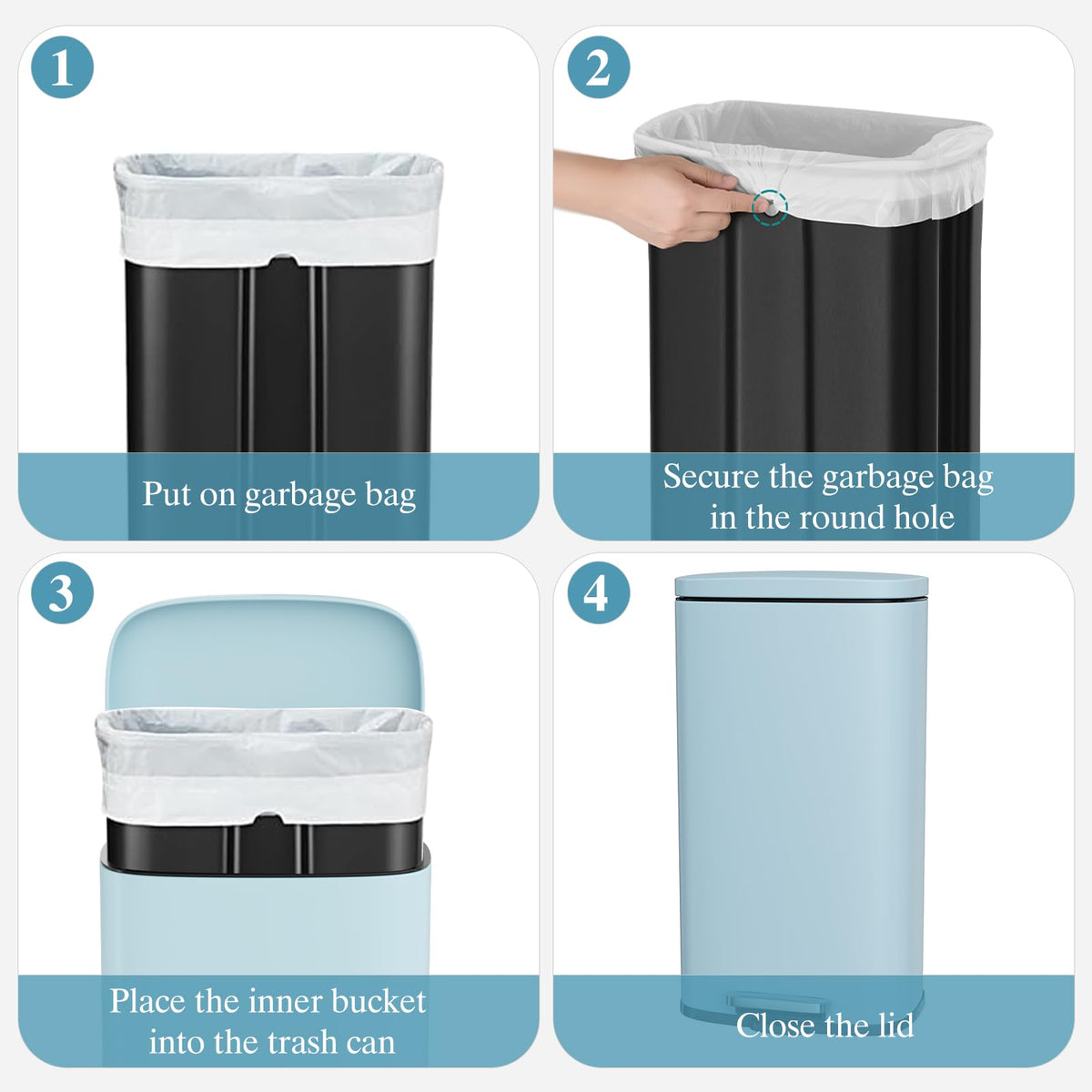 1

Put on garbage bag

2

Secure the garbage bag in the round hole

3

Place the inner bucket into the trash can

4

Close the lid