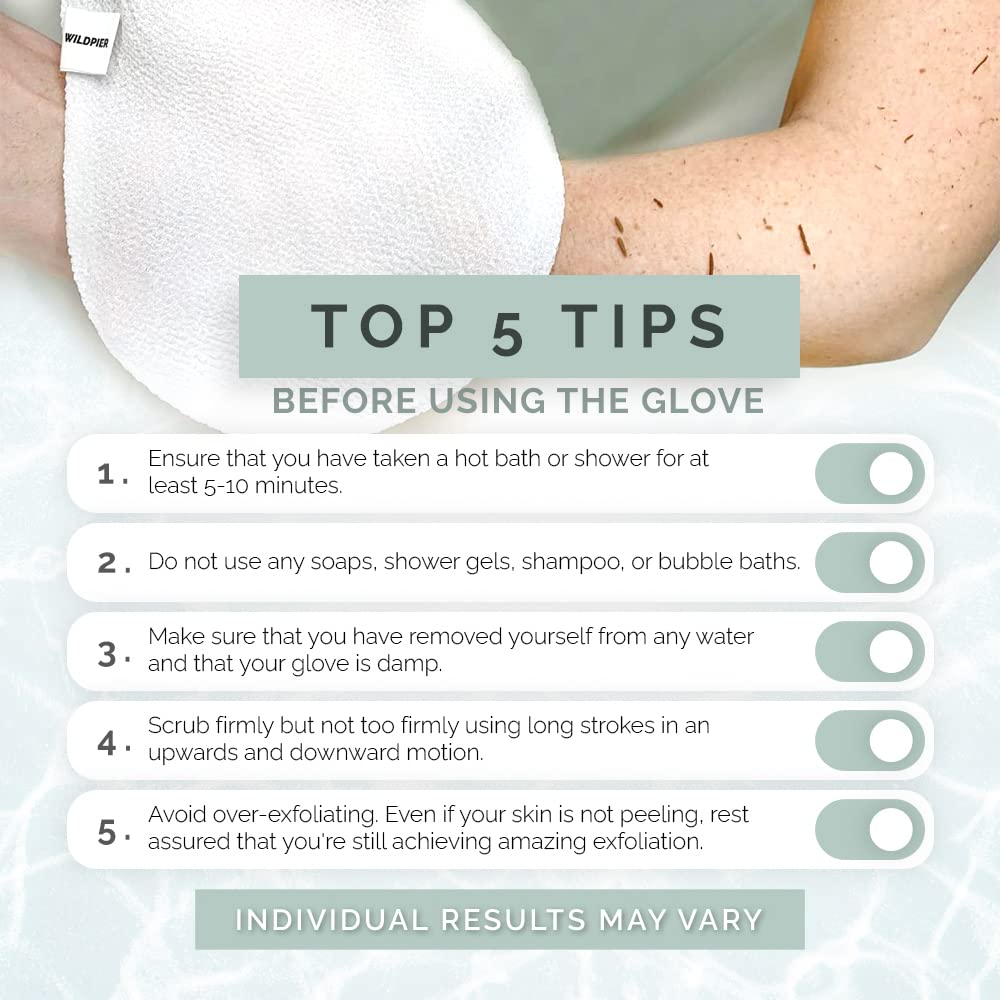 WILDPIER

TOP 5 TIPS

BEFORE USING THE GLOVE

1. Ensure that you have taken a hot bath or shower for at least 5-10 minutes.

2. Do not use any soaps, shower gels, shampoo, or bubble baths.

3. Make sure that you have removed yourself from any water and that your glove is damp.

4. Scrub firmly but not too firmly using long strokes in an upwards and downward motion.

5. Avoid over-exfoliating. Even if your skin is not peeling, rest assured that you're still achieving amazing exfoliation.

INDIVIDUAL RESULTS MAY VARY