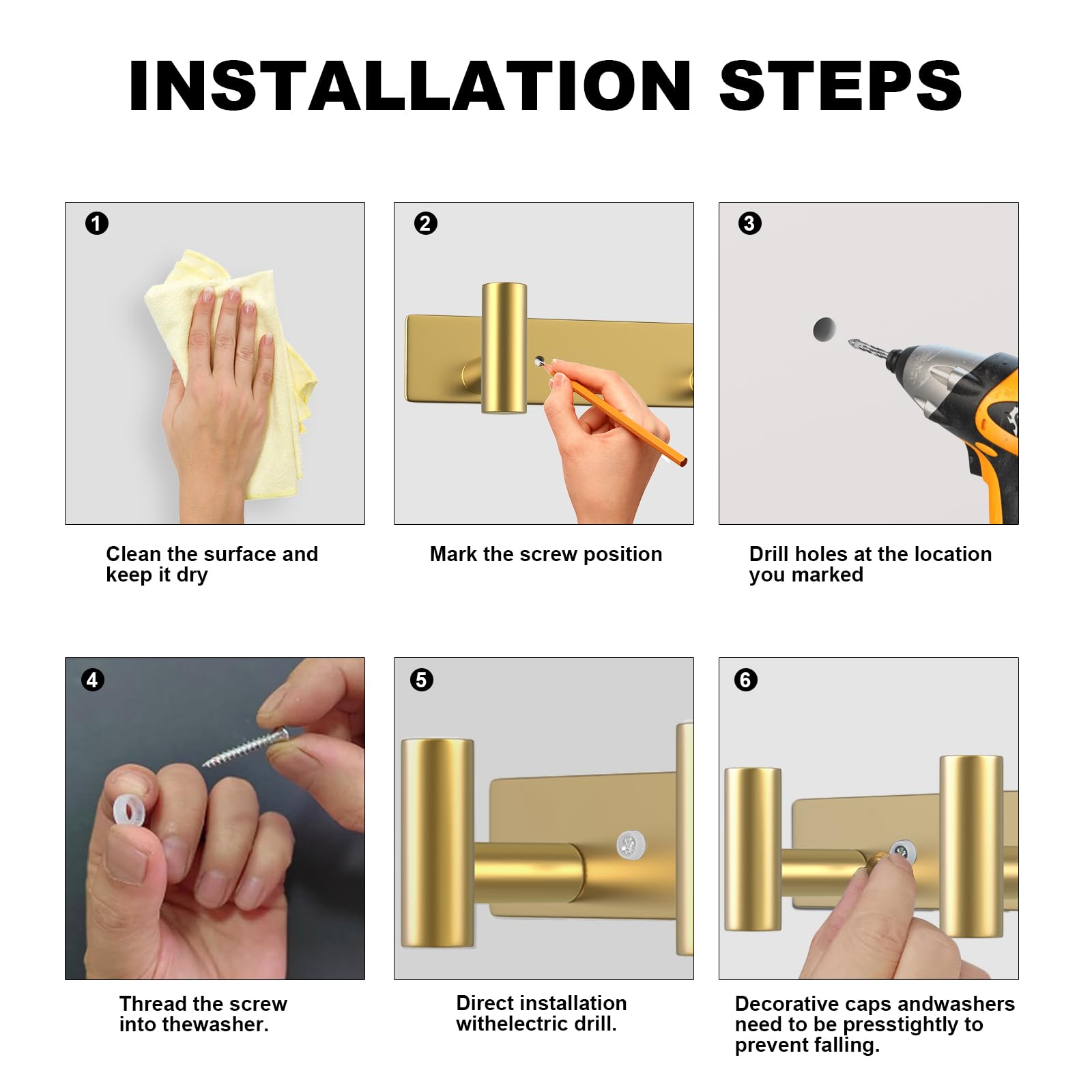 INSTALLATION STEPS

1

Clean the surface and keep it dry

2

Mark the screw position

3

Drill holes at the location you marked

4

Thread the screw into thewasher.

5

Direct installation withelectric drill.

6

Decorative caps andwashers need to be presstightly to prevent falling.