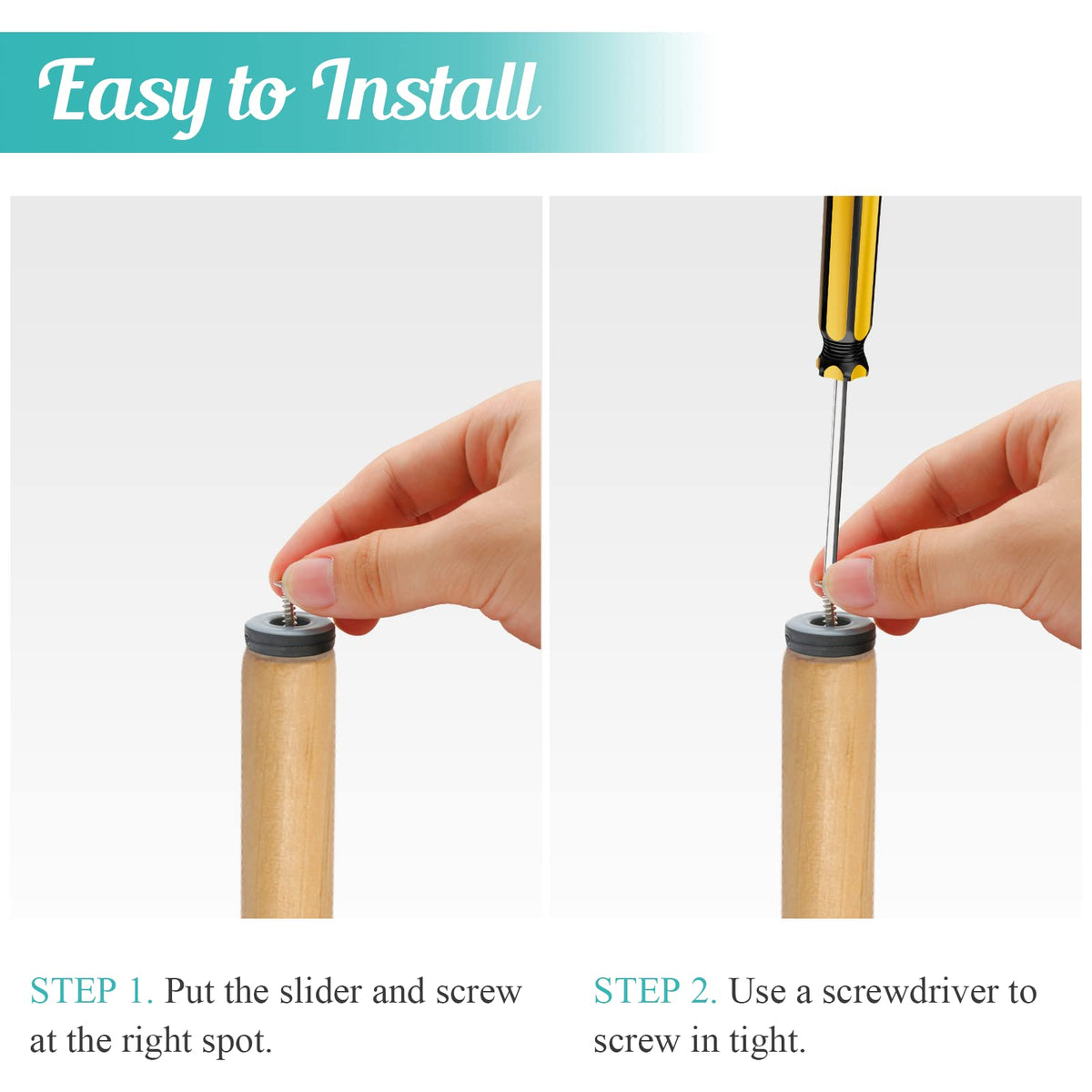 Easy to Install

STEP 1. Put the slider and screw at the right spot.

STEP 2. Use a screwdriver to screw in tight.