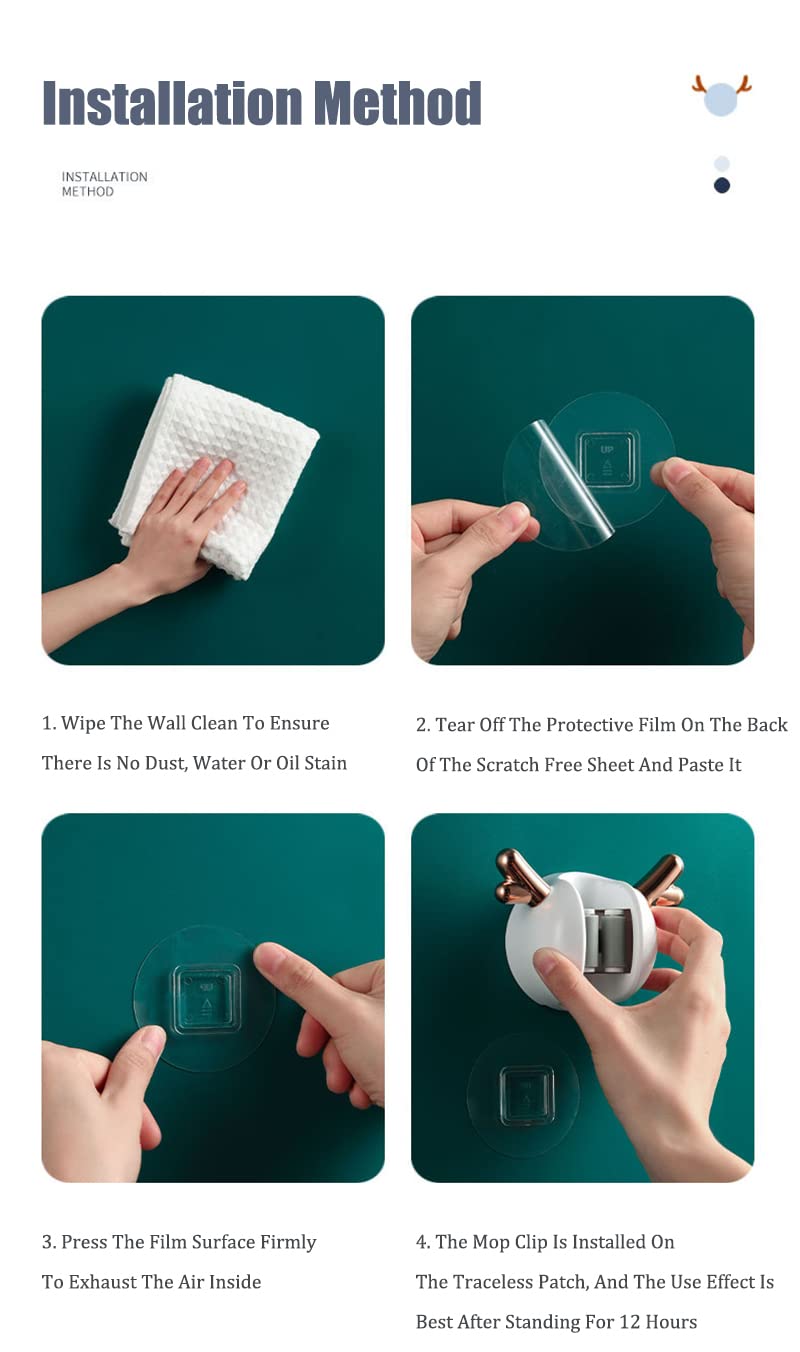 Installation Method

INSTALLATION METHOD

UP

1. Wipe The Wall Clean To Ensure There Is No Dust, Water Or Oil Stain

2. Tear Off The Protective Film On The Back Of The Scratch Free Sheet And Paste It

3. Press The Film Surface Firmly To Exhaust The Air Inside

4. The Mop Clip Is Installed On The Traceless Patch, And The Use Effect Is Best After Standing For 12 Hours