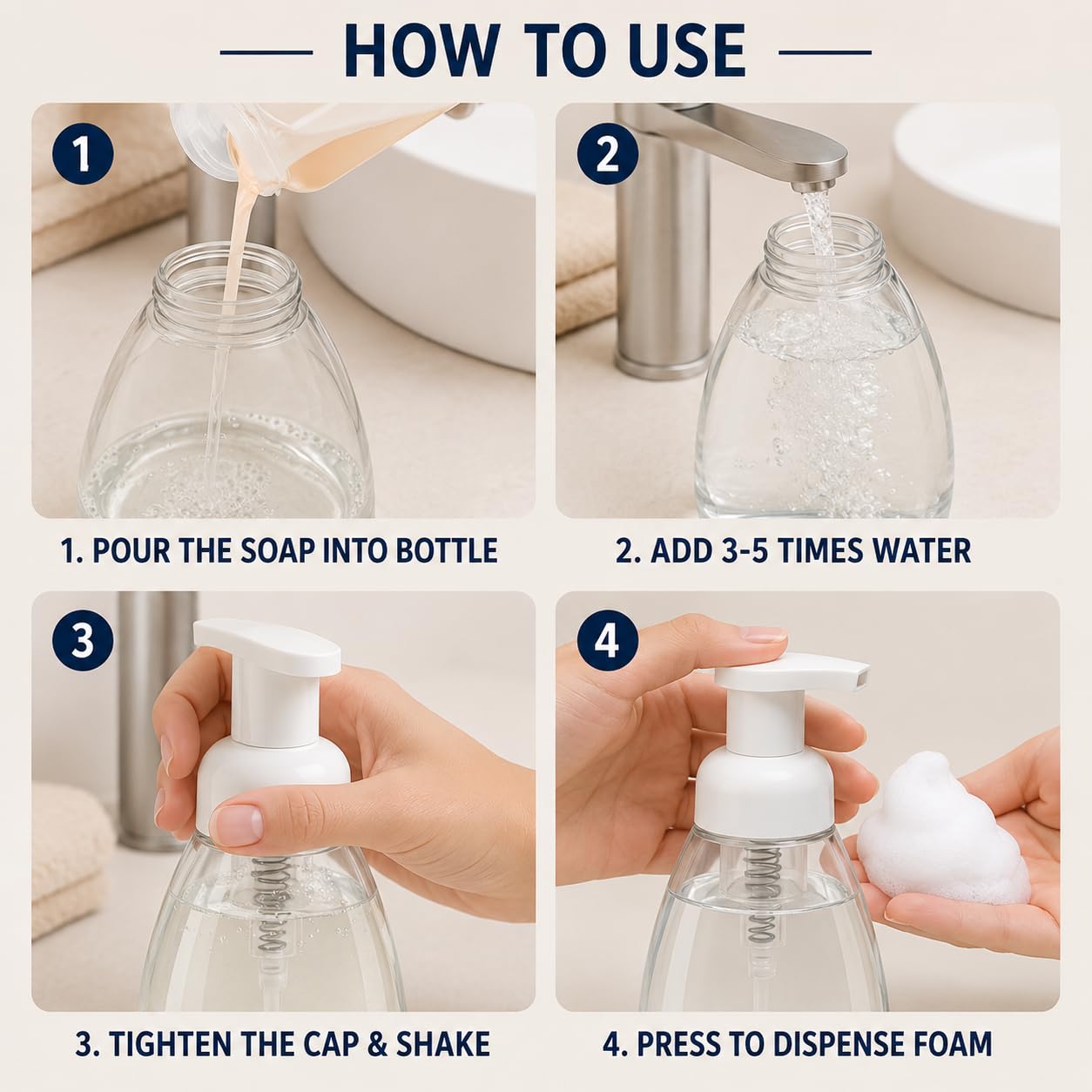 HOW TO USE

1

1. POUR THE SOAP INTO BOTTLE

2

2. ADD 3-5 TIMES WATER

3

3. TIGHTEN THE CAP & SHAKE

4

4. PRESS TO DISPENSE FOAM