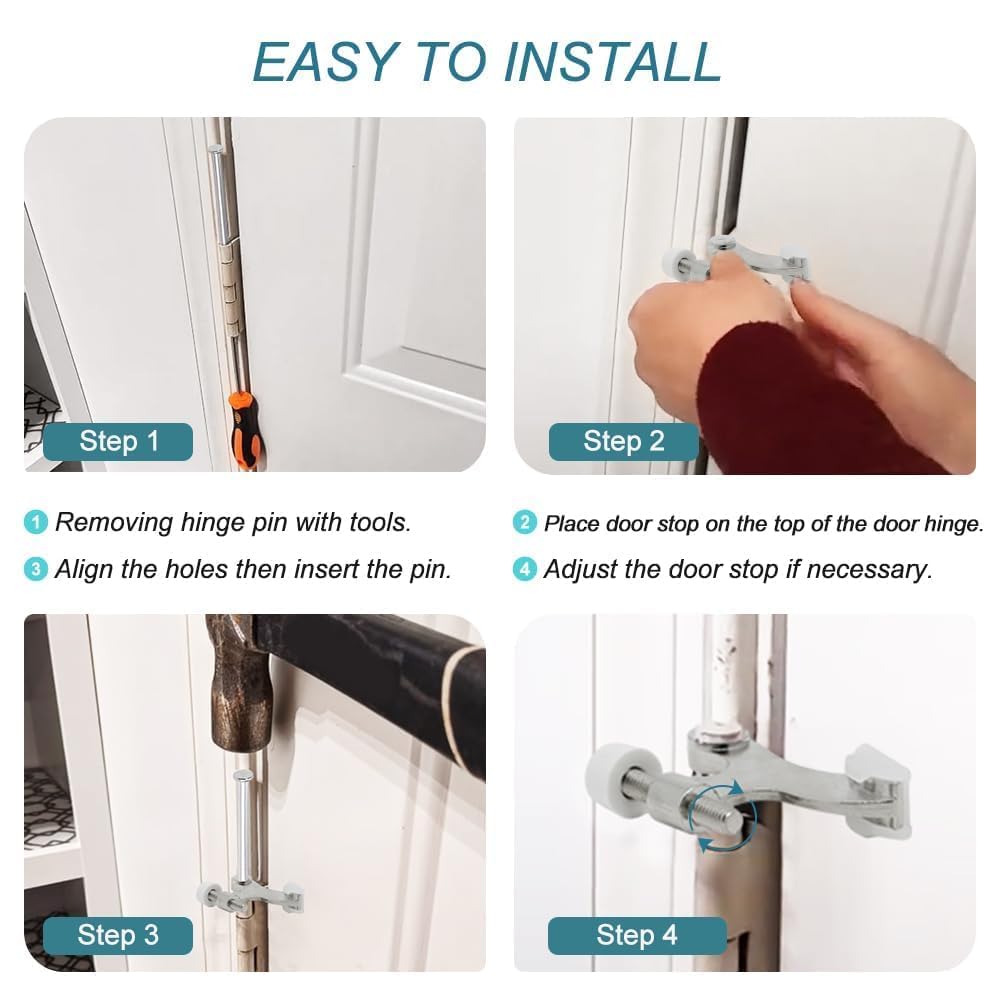 EASY TO INSTALL

Step 1

Step 2

1 Removing hinge pin with tools.

2 Place door stop on the top of the door hinge.

3 Align the holes then insert the pin.

4 Adjust the door stop if necessary.

Step 3

Step 4