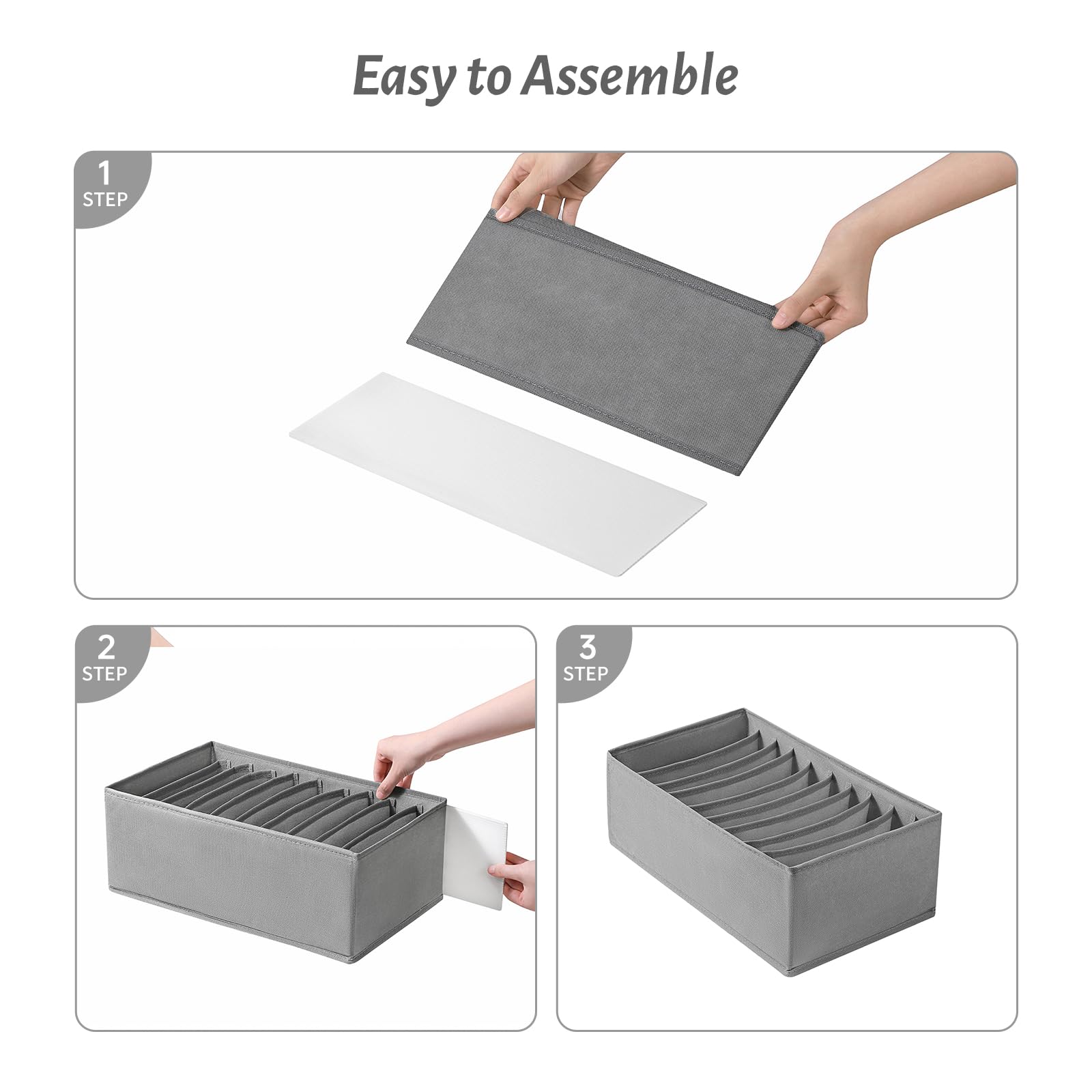 Easy to Assemble

1
STEP

2
STEP

3
STEP