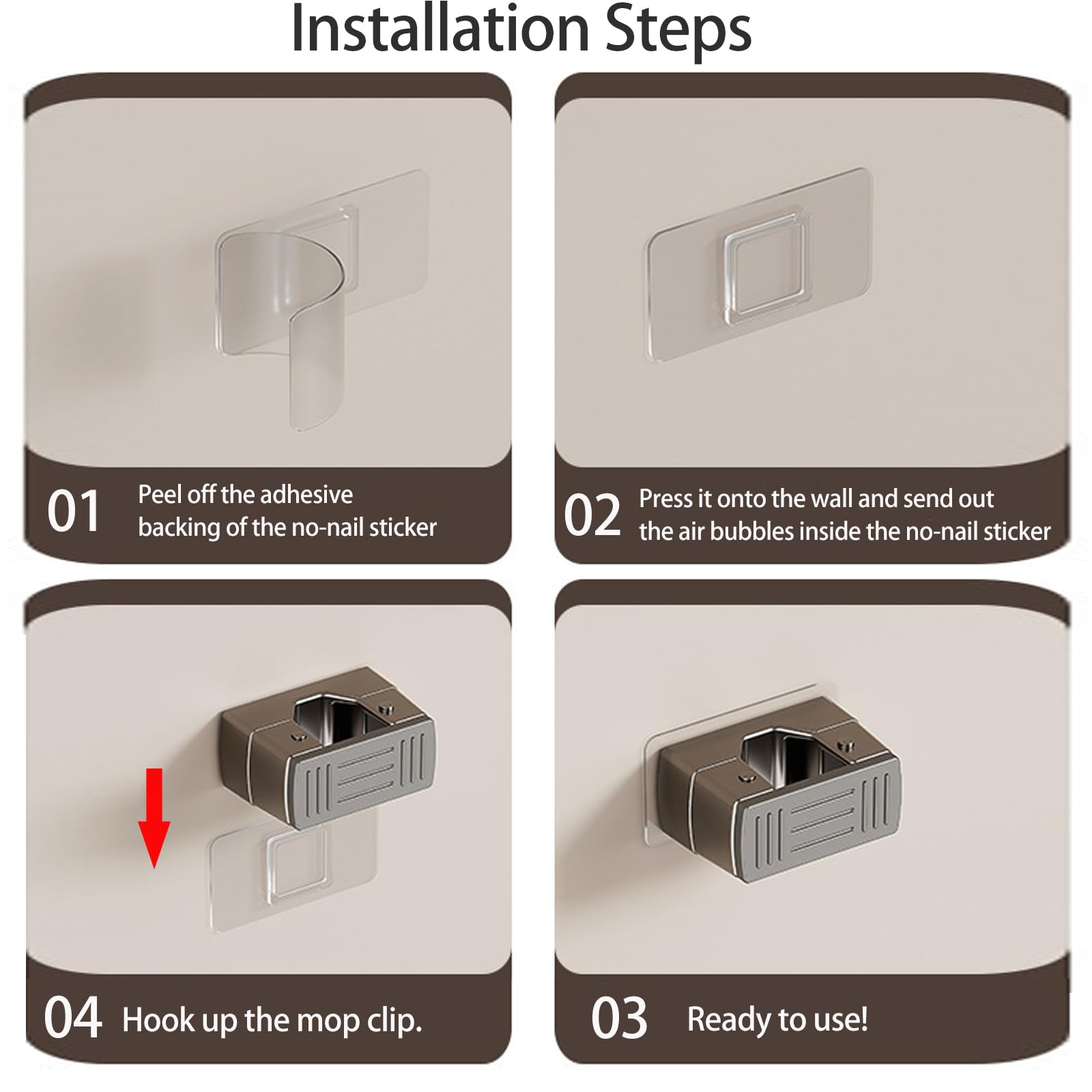 Installation Steps

01 Peel off the adhesive backing of the no-nail sticker

02 Press it onto the wall and send out the air bubbles inside the no-nail sticker

04 Hook up the mop clip.

03 Ready to use!