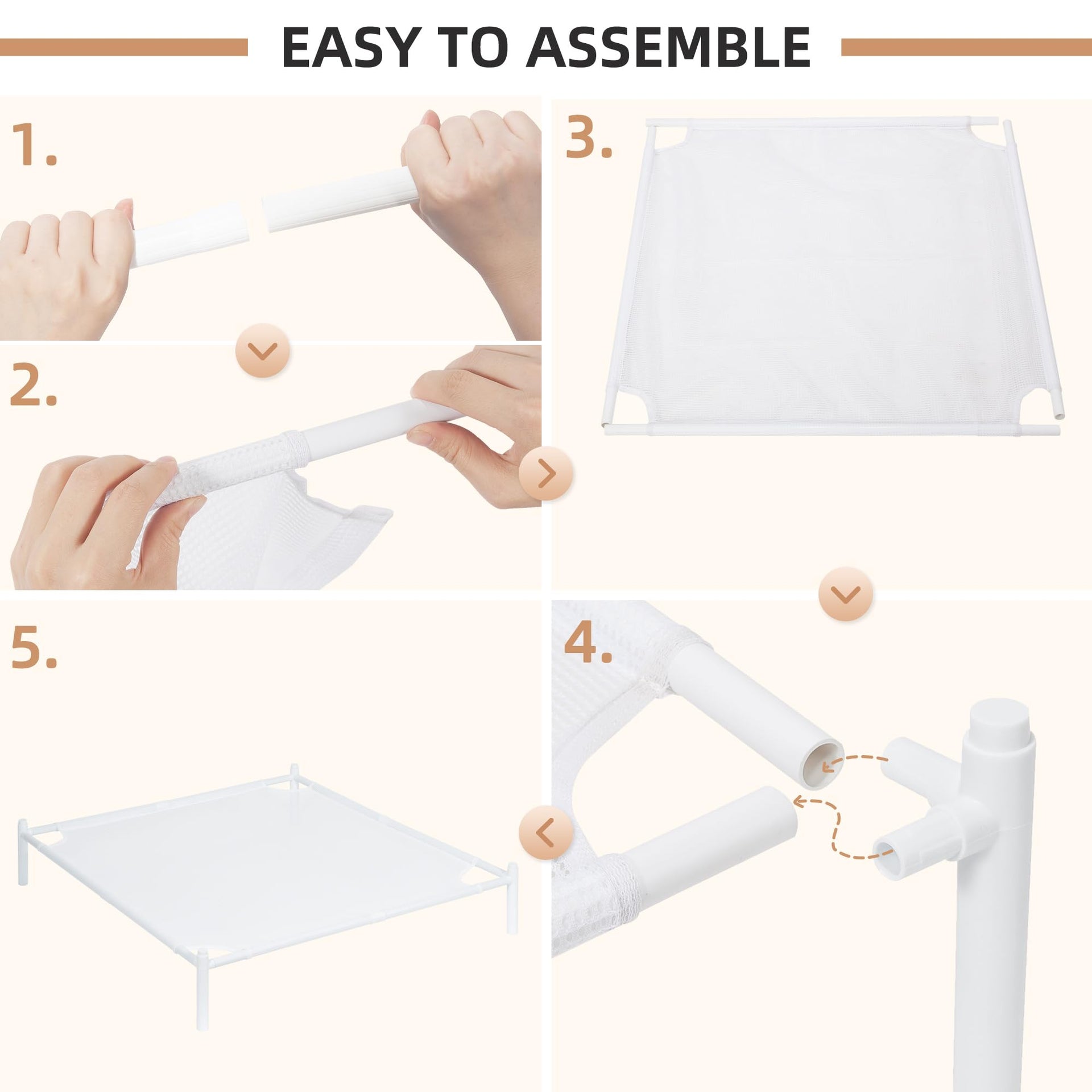 EASY TO ASSEMBLE

1.

2.

3.

4.

5.