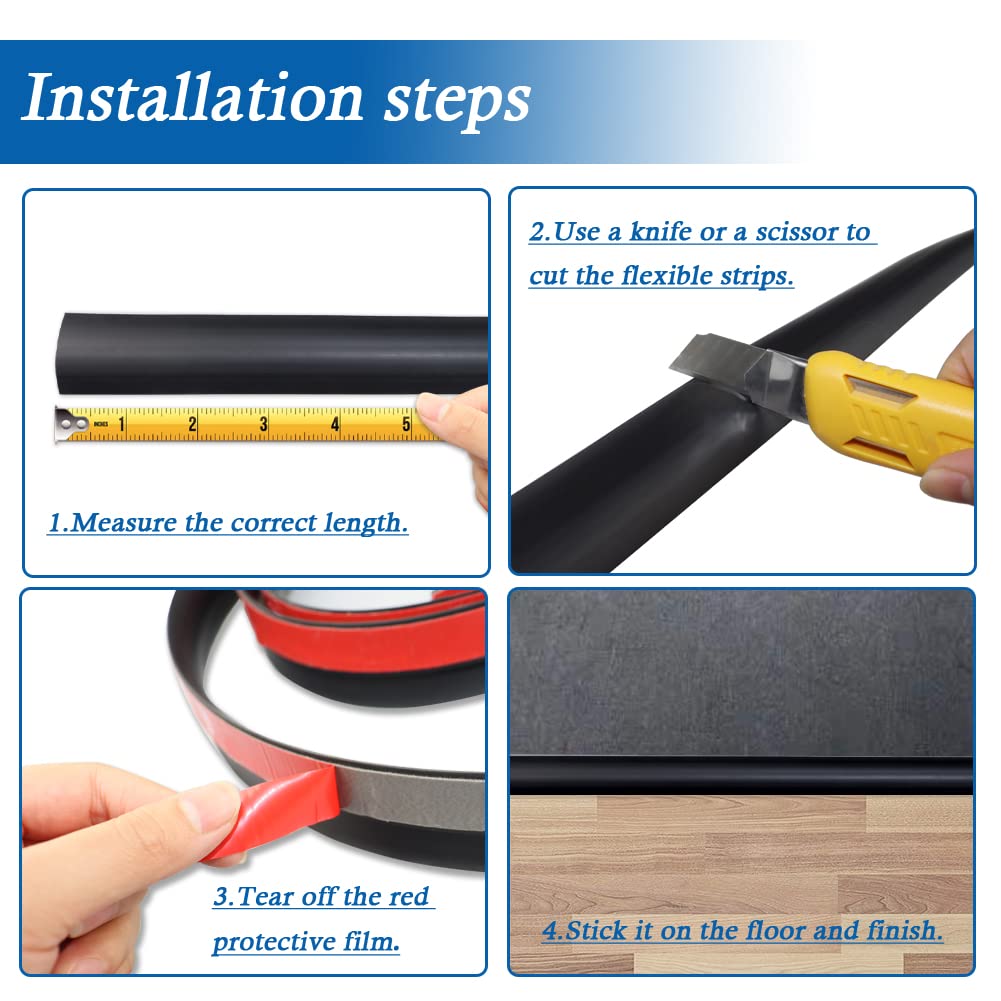 Installation steps

INCHES 1 2 3 4 5

1.Measure the correct length.

2.Use a knife or a scissor to cut the flexible strips.

3.Tear off the red protective film.

4.Stick it on the floor and finish.