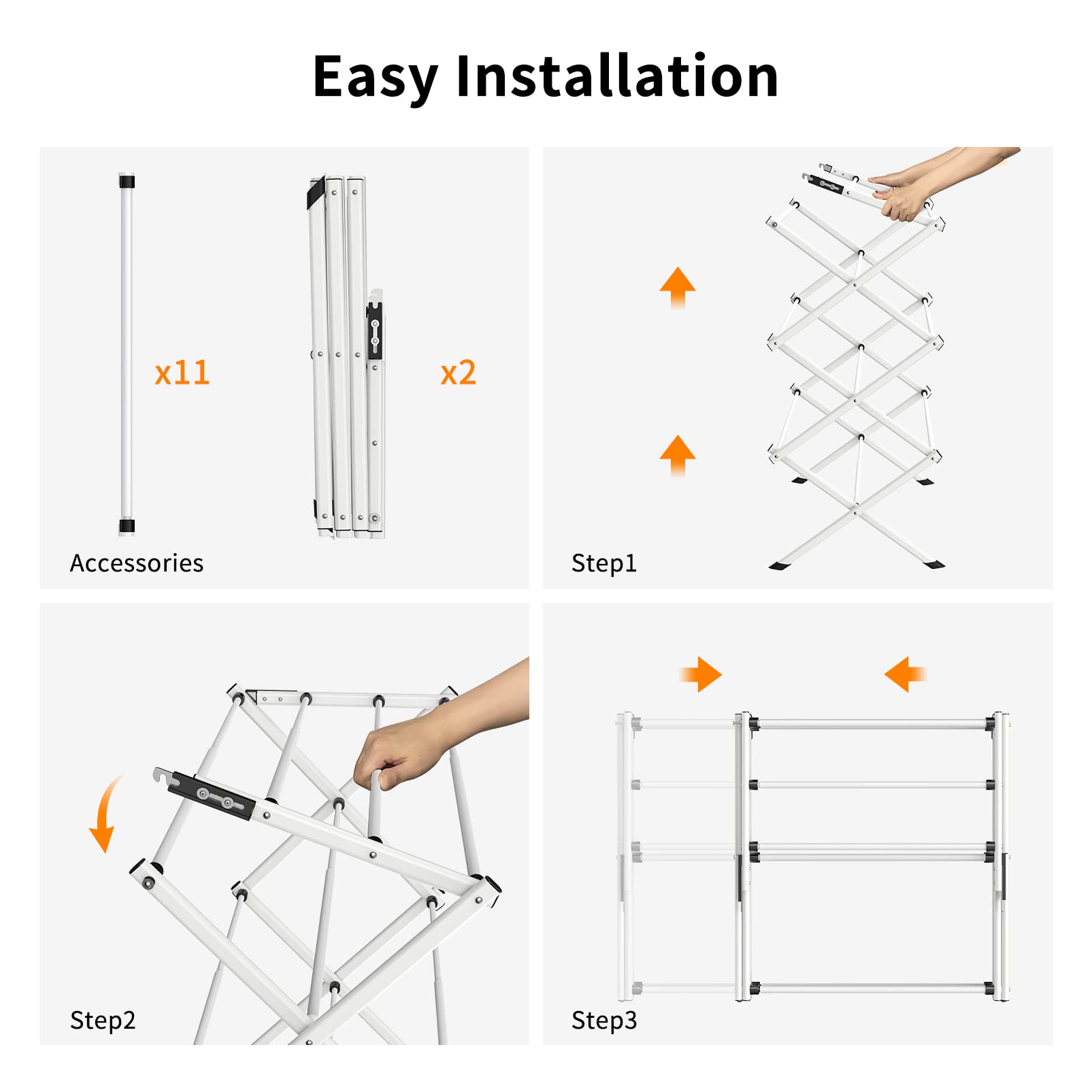 Easy Installation

x11

x2

Accessories

Step1

Step2

Step3