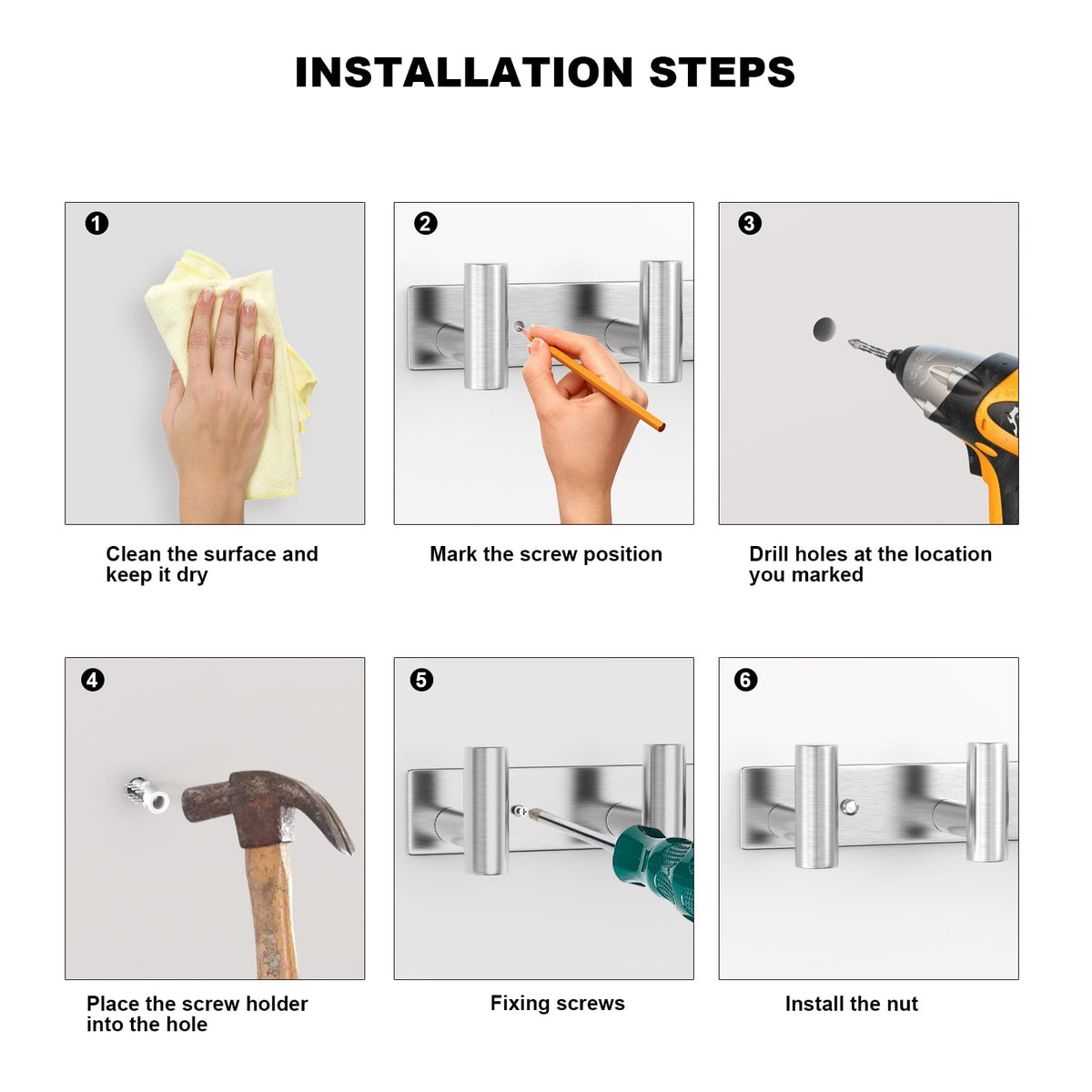 INSTALLATION STEPS

1

Clean the surface and keep it dry

2

Mark the screw position

3

Drill holes at the location you marked

4

Place the screw holder into the hole

5

Fixing screws

6

Install the nut